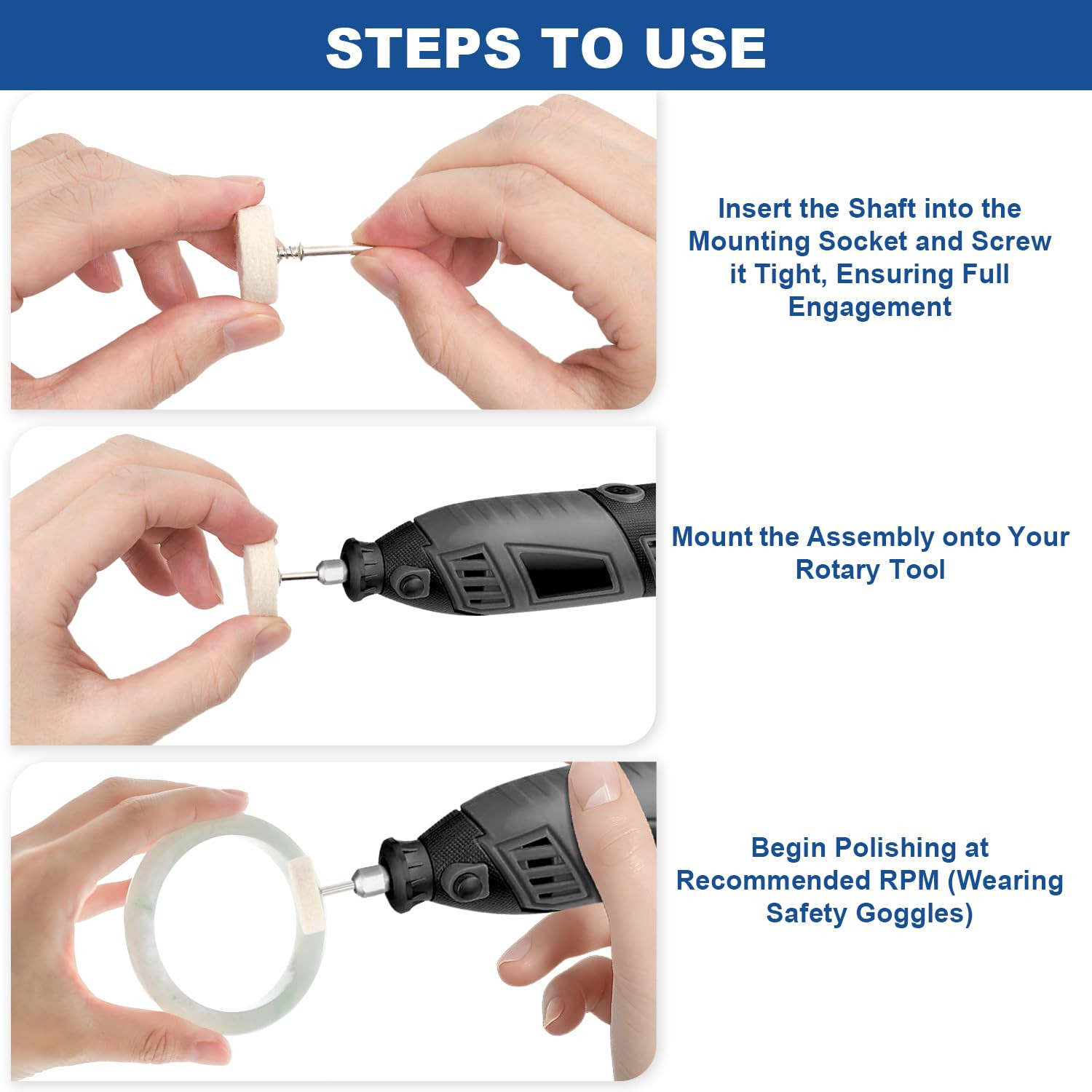 STEPS TO USE

Insert the Shaft into the Mounting Socket and Screw it Tight, Ensuring Full Engagement

Mount the Assembly onto Your Rotary Tool

Begin Polishing at Recommended RPM (Wearing Safety Goggles)