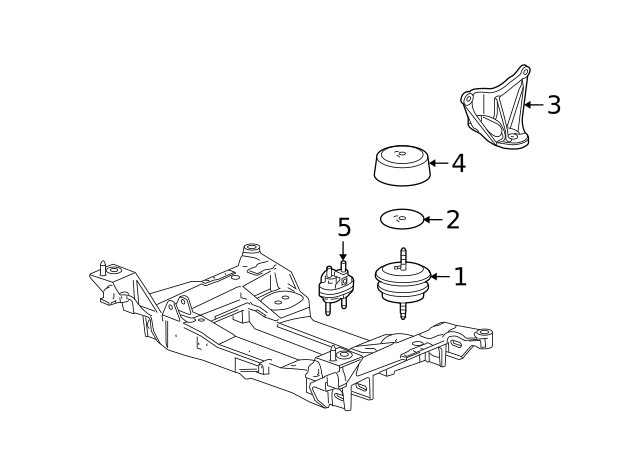 3
4
2
5
1