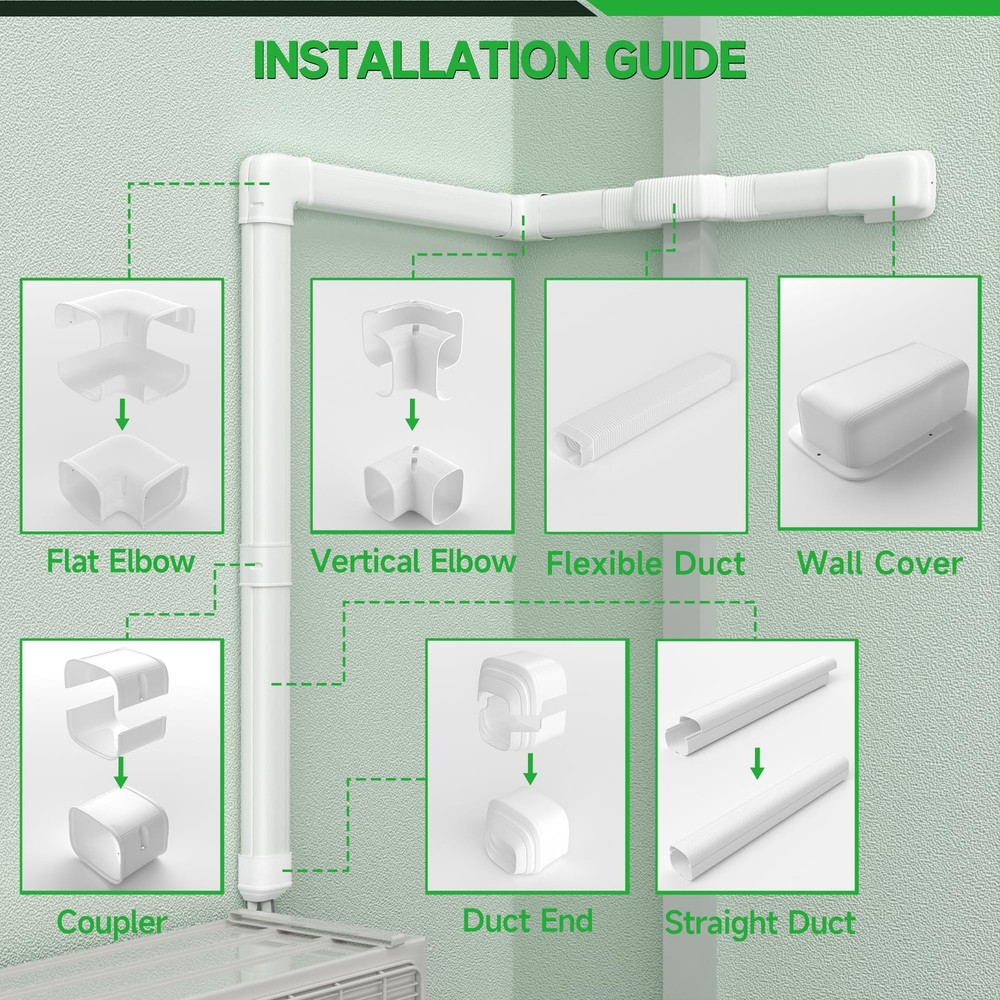 INSTALLATION GUIDE

Flat Elbow

Vertical Elbow

Flexible Duct

Wall Cover

Coupler

Duct End

Straight Duct