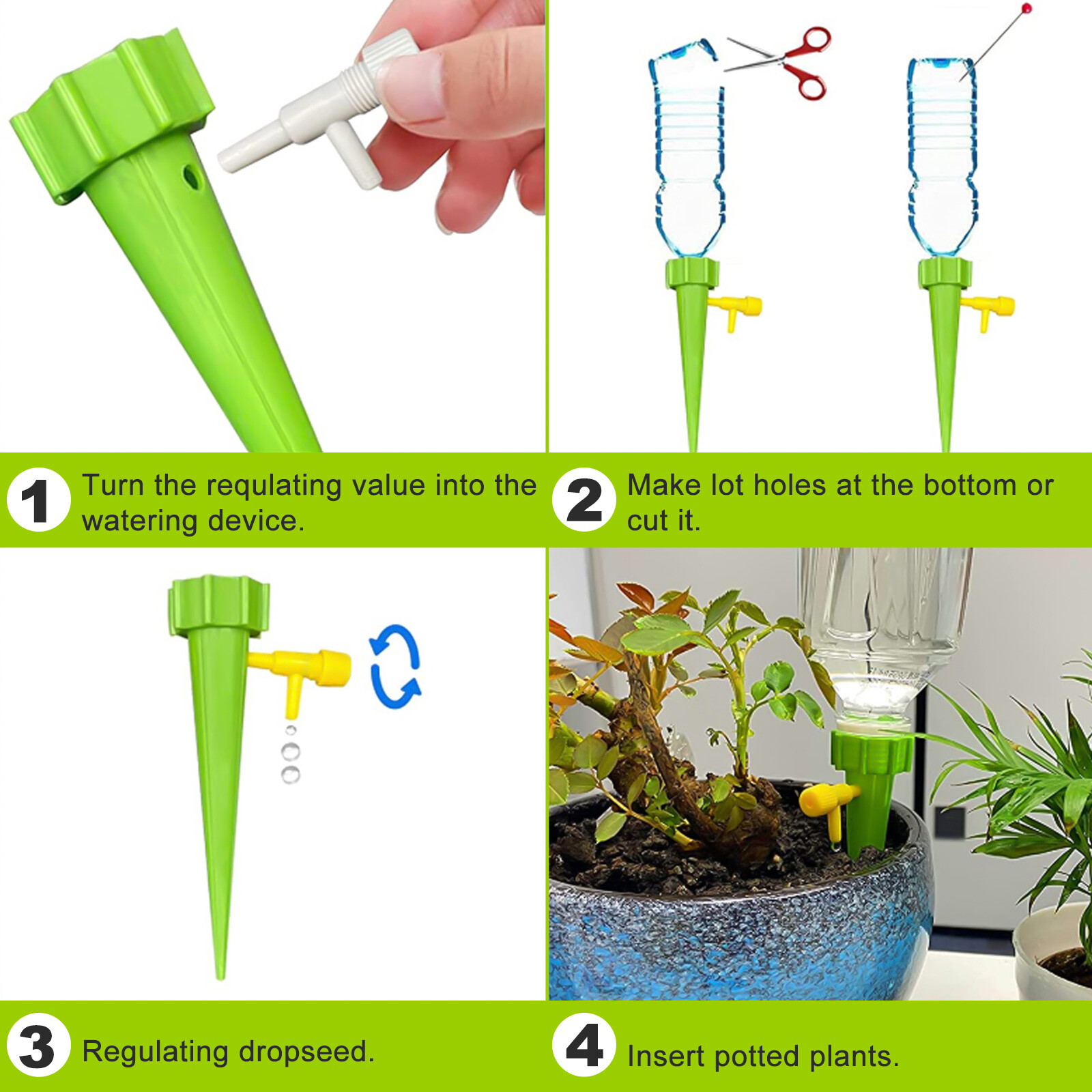 1 Turn the requlating value into the watering device.

2 Make lot holes at the bottom or cut it.

3 Regulating dropseed.

4 Insert potted plants.