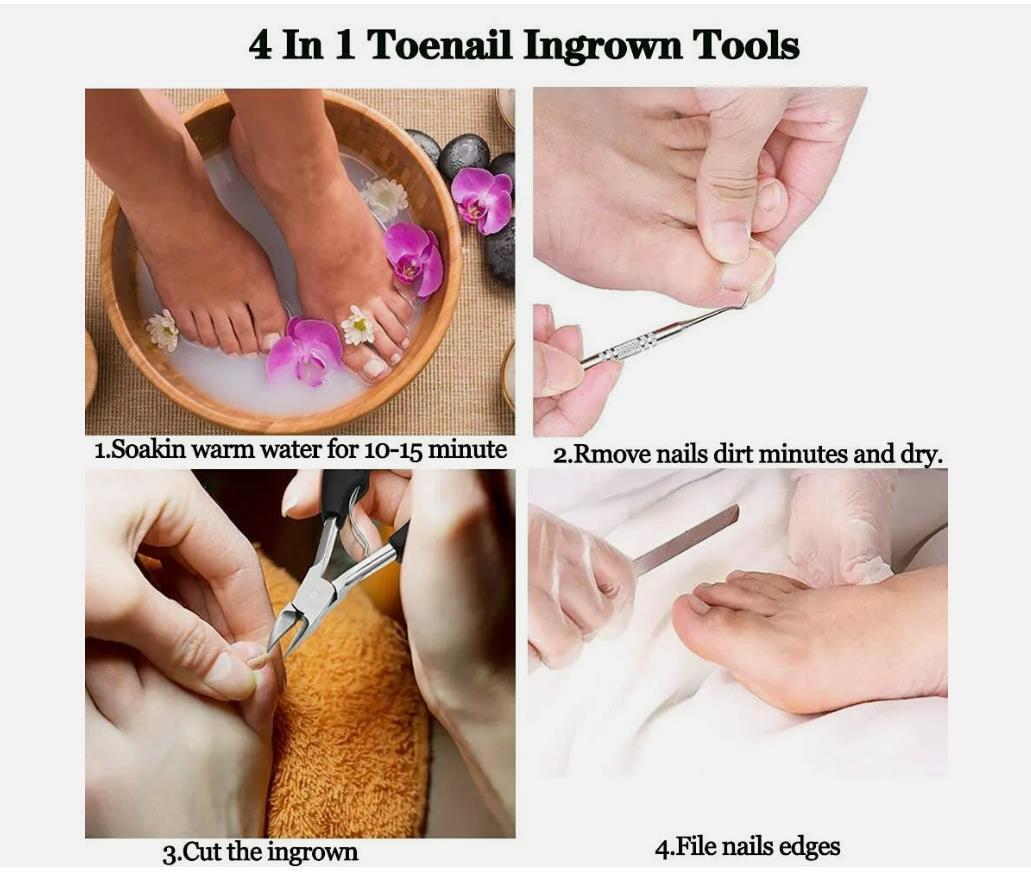 4 In 1 Toenail Ingrown Tools

1.Soakin warm water for 10-15 minute

2.Rmove nails dirt minutes and dry.

3.Cut the ingrown

4.File nails edges