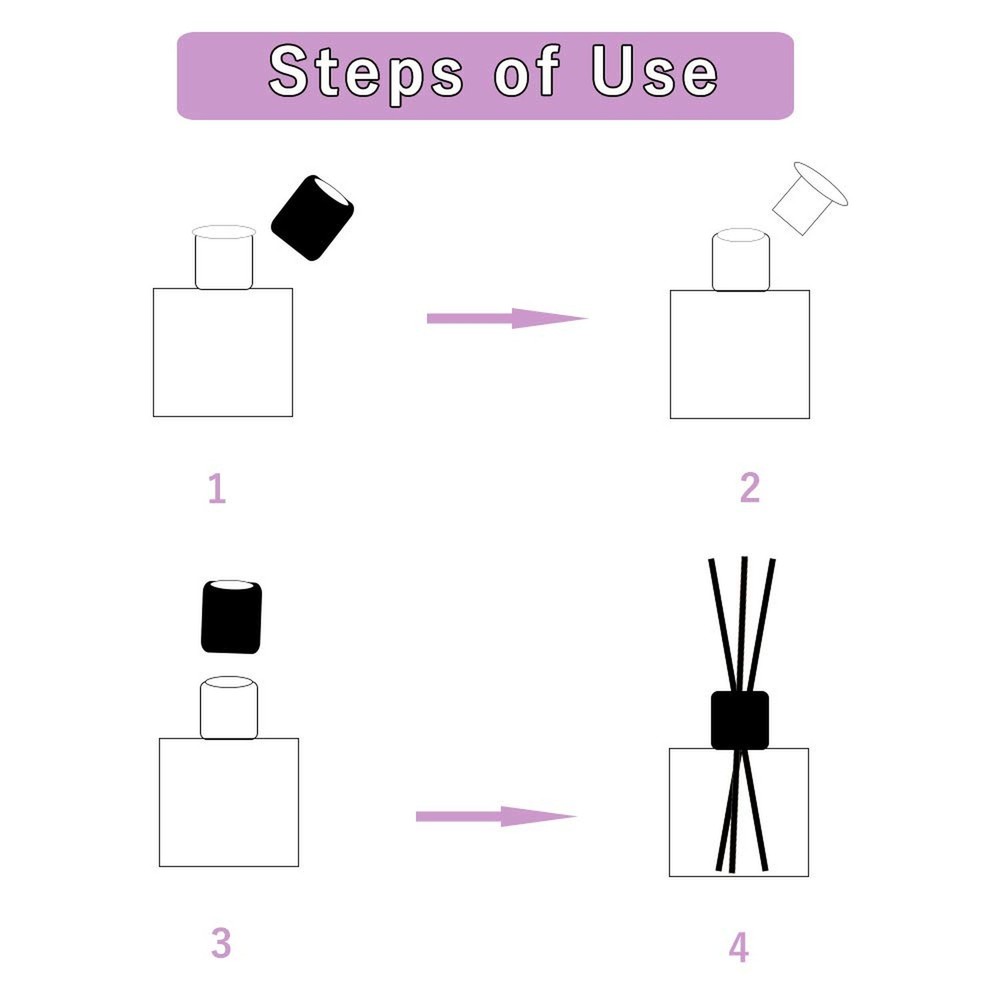 Steps of Use

1

2

3

4