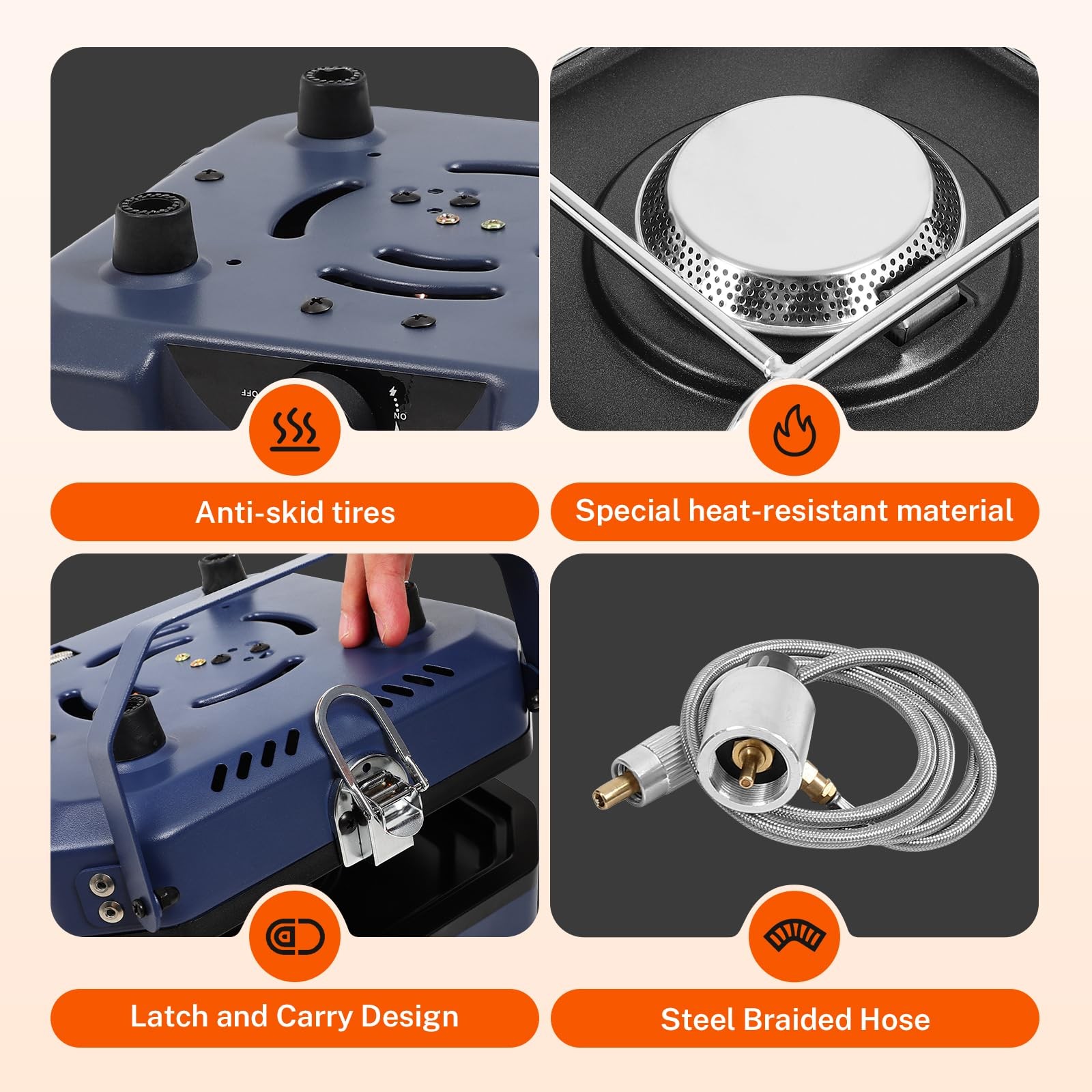 OFF

ON

Anti-skid tires

Special heat-resistant material

Latch and Carry Design

Steel Braided Hose