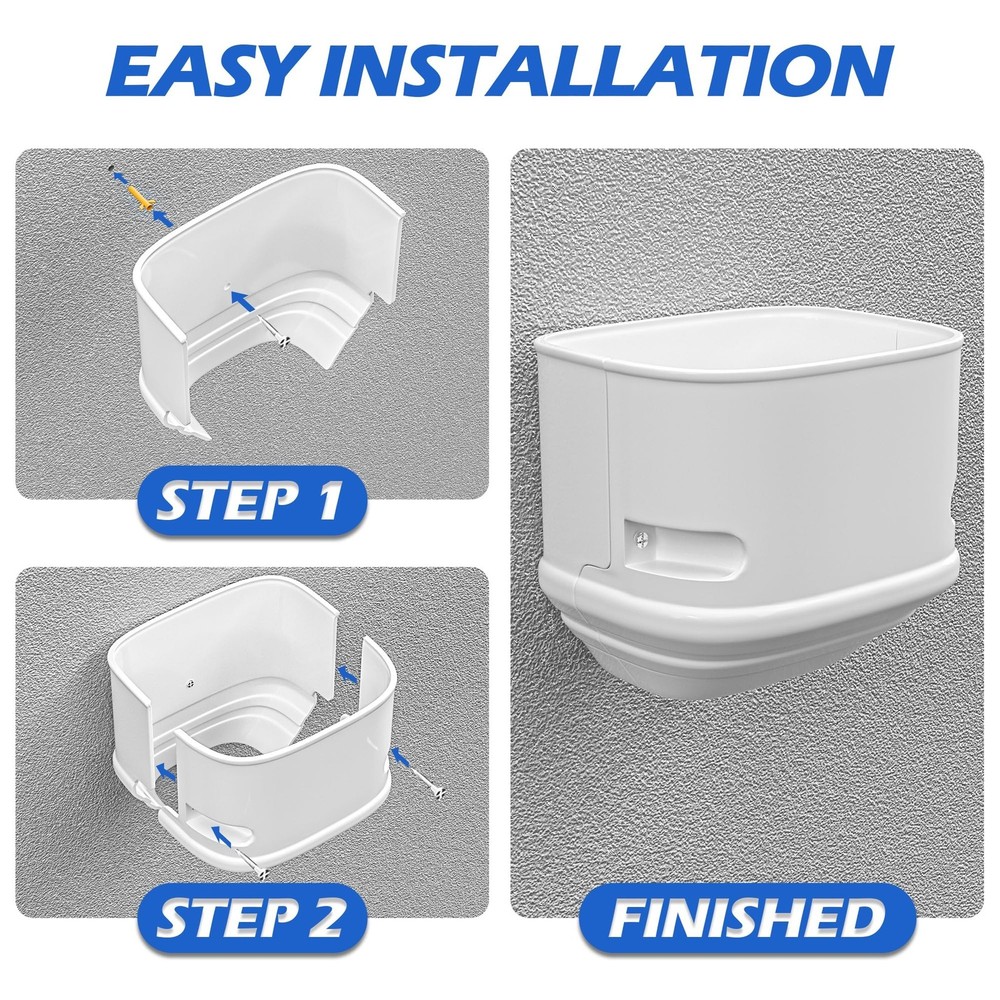 EASY INSTALLATION

STEP 1

STEP 2

FINISHED