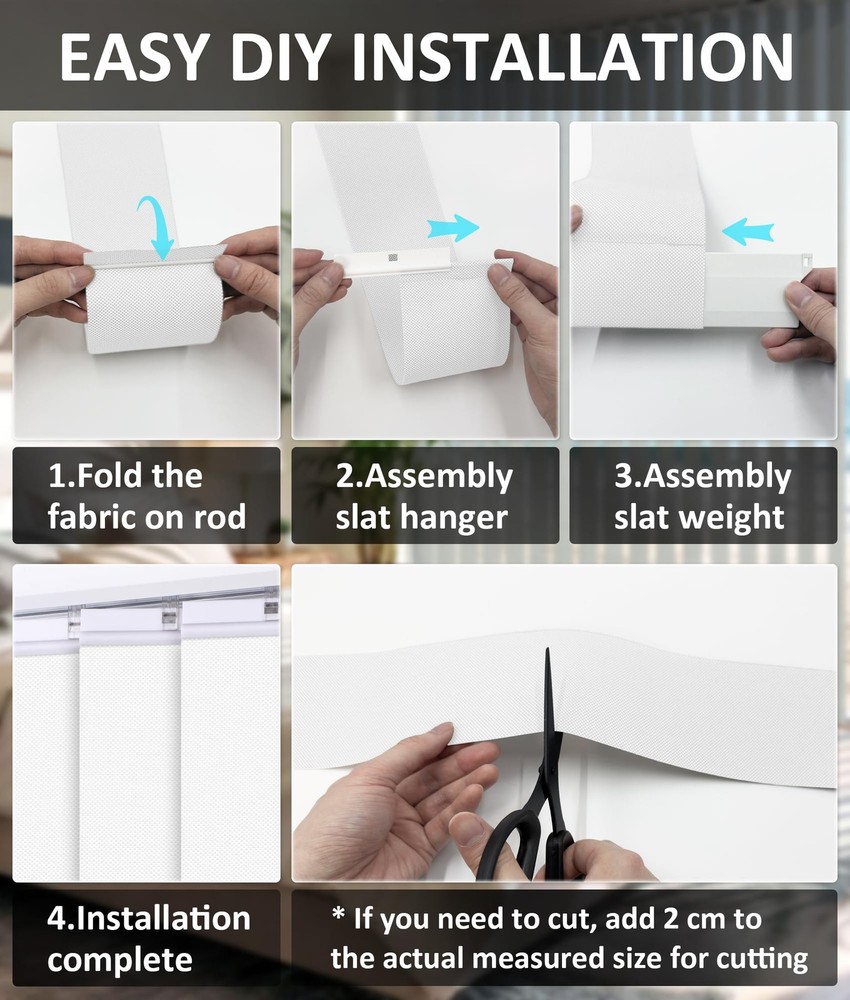 EASY DIY INSTALLATION

1.Fold the fabric on rod

2.Assembly slat hanger

3.Assembly slat weight

4.Installation complete

* If you need to cut, add 2 cm to the actual measured size for cutting