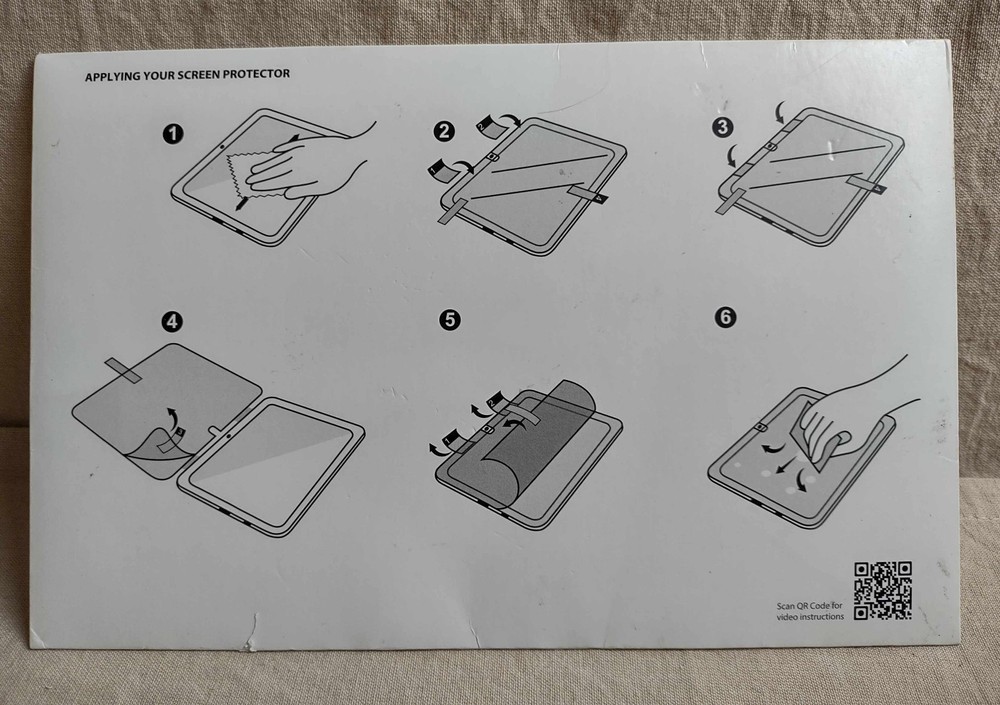 APPLYING YOUR SCREEN PROTECTOR

1

2

3

4

5

6

Scan QR Code for video instructions