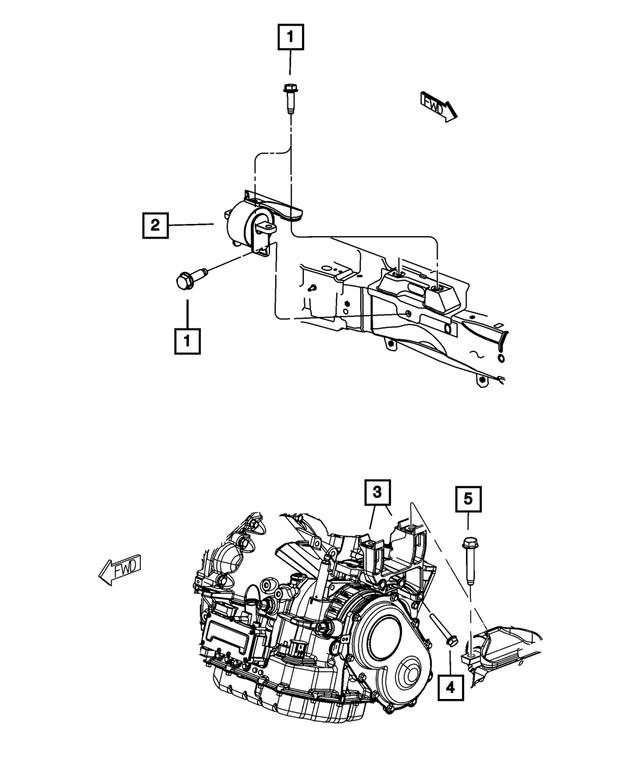 1

FWD

2

1

3

5

FWD

4