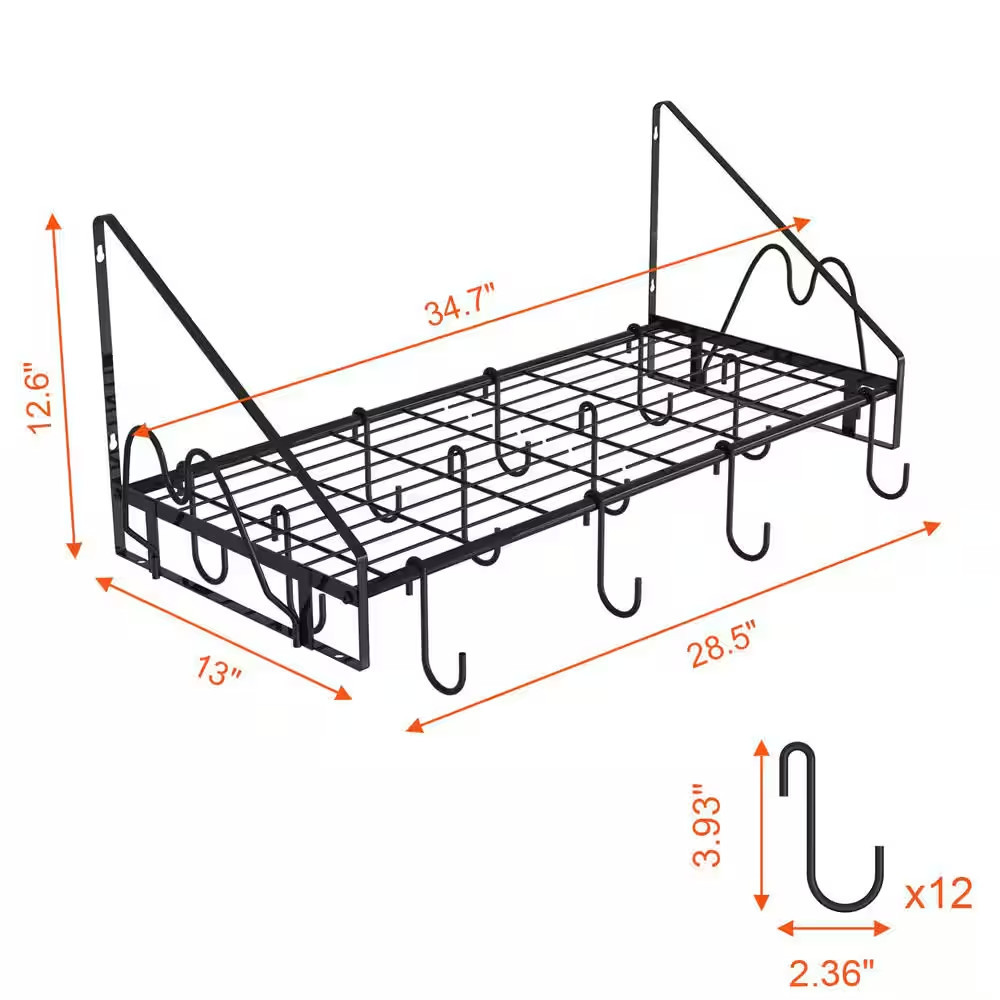 12.6"
34.7"
13"
28.5"
3.93"
x12
2.36"