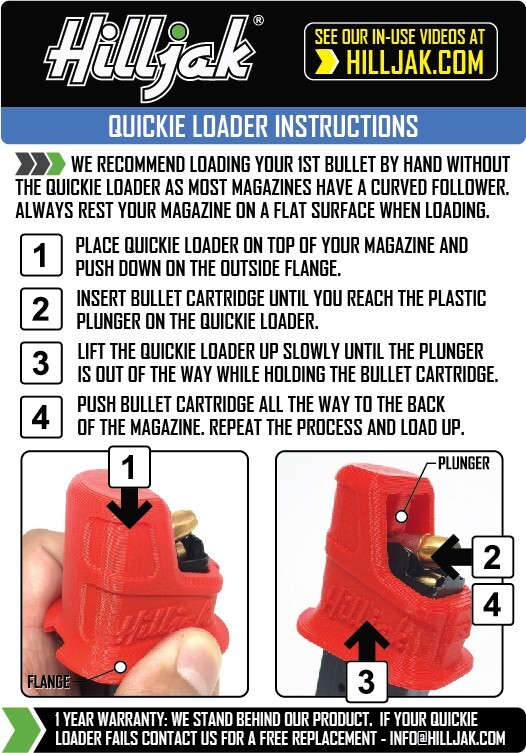 Hilljak®

SEE OUR IN-USE VIDEOS AT HILLJAK.COM

QUICKIE LOADER INSTRUCTIONS

WE RECOMMEND LOADING YOUR 1ST BULLET BY HAND WITHOUT THE QUICKIE LOADER AS MOST MAGAZINES HAVE A CURVED FOLLOWER. ALWAYS REST YOUR MAGAZINE ON A FLAT SURFACE WHEN LOADING.

1 PLACE QUICKIE LOADER ON TOP OF YOUR MAGAZINE AND PUSH DOWN ON THE OUTSIDE FLANGE.

2 INSERT BULLET CARTRIDGE UNTIL YOU REACH THE PLASTIC PLUNGER ON THE QUICKIE LOADER.

3 LIFT THE QUICKIE LOADER UP SLOWLY UNTIL THE PLUNGER IS OUT OF THE WAY WHILE HOLDING THE BULLET CARTRIDGE.

4 PUSH BULLET CARTRIDGE ALL THE WAY TO THE BACK OF THE MAGAZINE. REPEAT THE PROCESS AND LOAD UP.

1

Hilljak

FLANGE

PLUNGER

2

4

Hilljak

3

1 YEAR WARRANTY: WE STAND BEHIND OUR PRODUCT. IF YOUR QUICKIE LOADER FAILS CONTACT US FOR A FREE REPLACEMENT - INFO@HILLJAK.COM