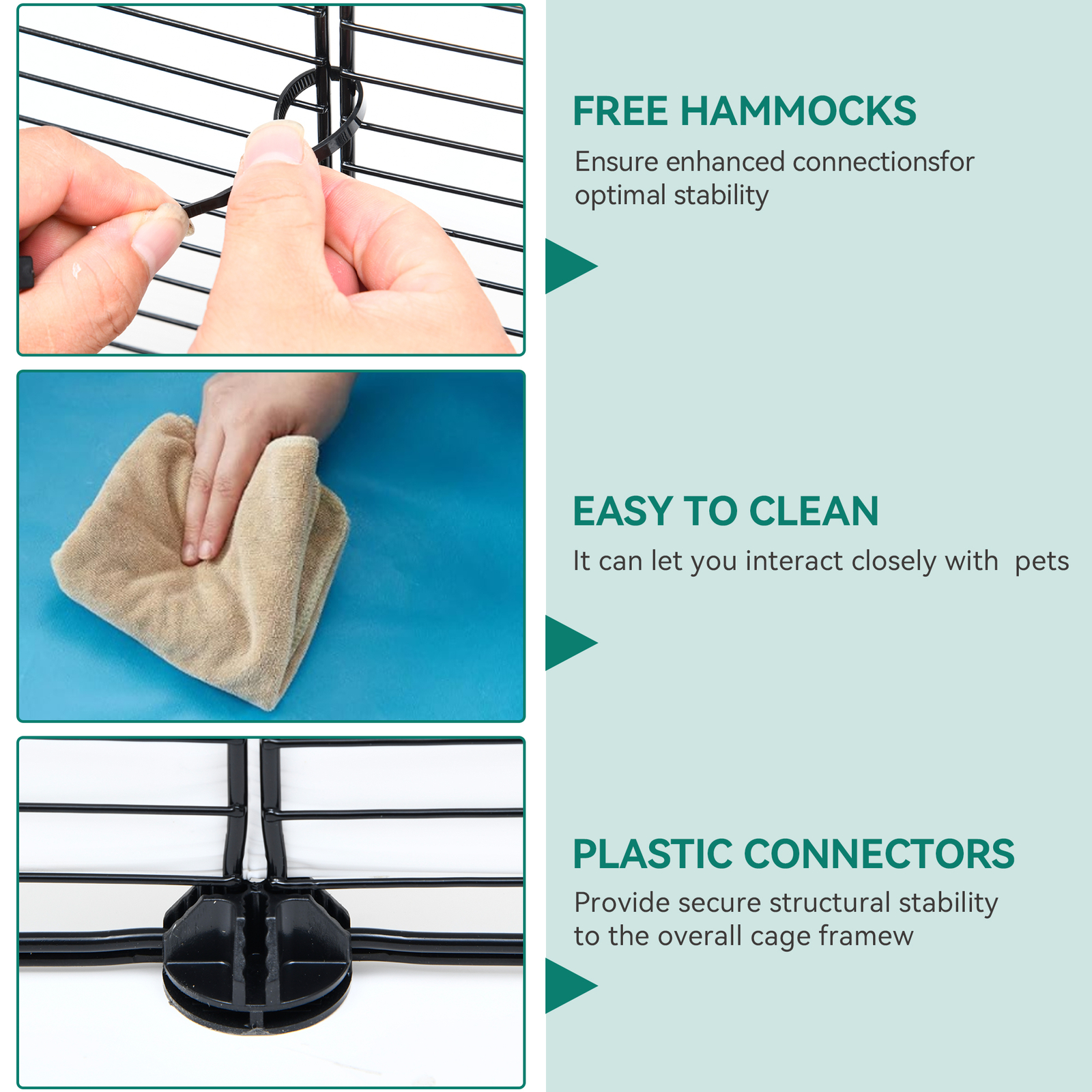 FREE HAMMOCKS
Ensure enhanced connectionsfor optimal stability

EASY TO CLEAN
It can let you interact closely with  pets

PLASTIC CONNECTORS
Provide secure structural stability to the overall cage framew