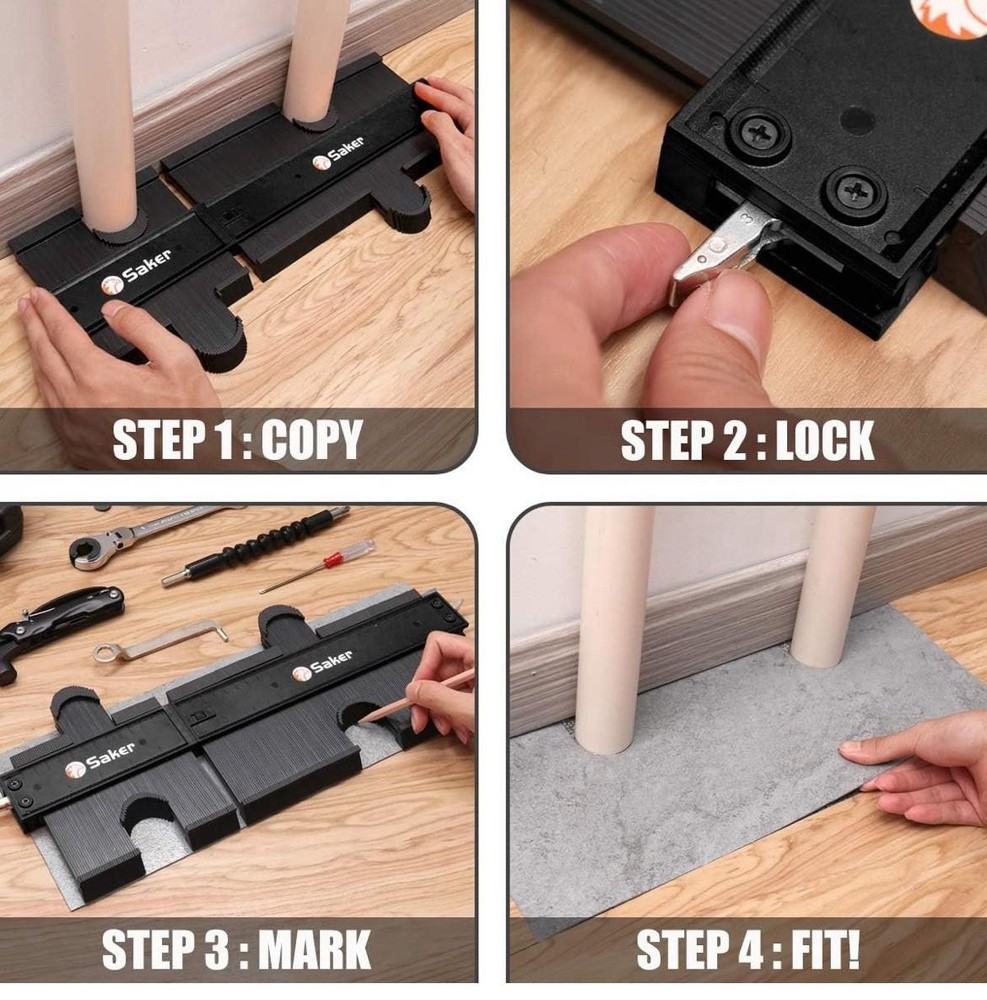 Saker

Saker

STEP 1 : COPY

STEP 2 : LOCK

Saker

Saker

STEP 3 : MARK

STEP 4 : FIT!