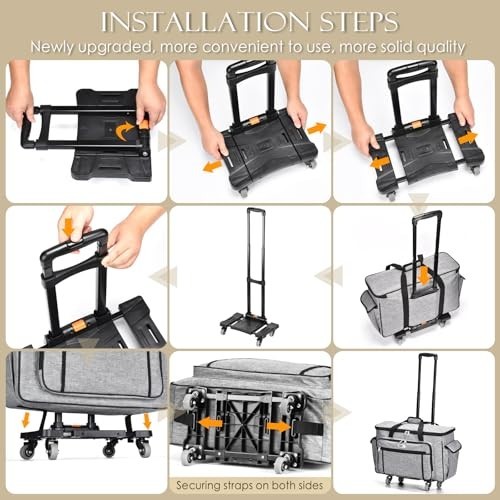 INSTALLATION STEPS
Newly upgraded, more convenient to use, more solid quality

Securing straps on both sides