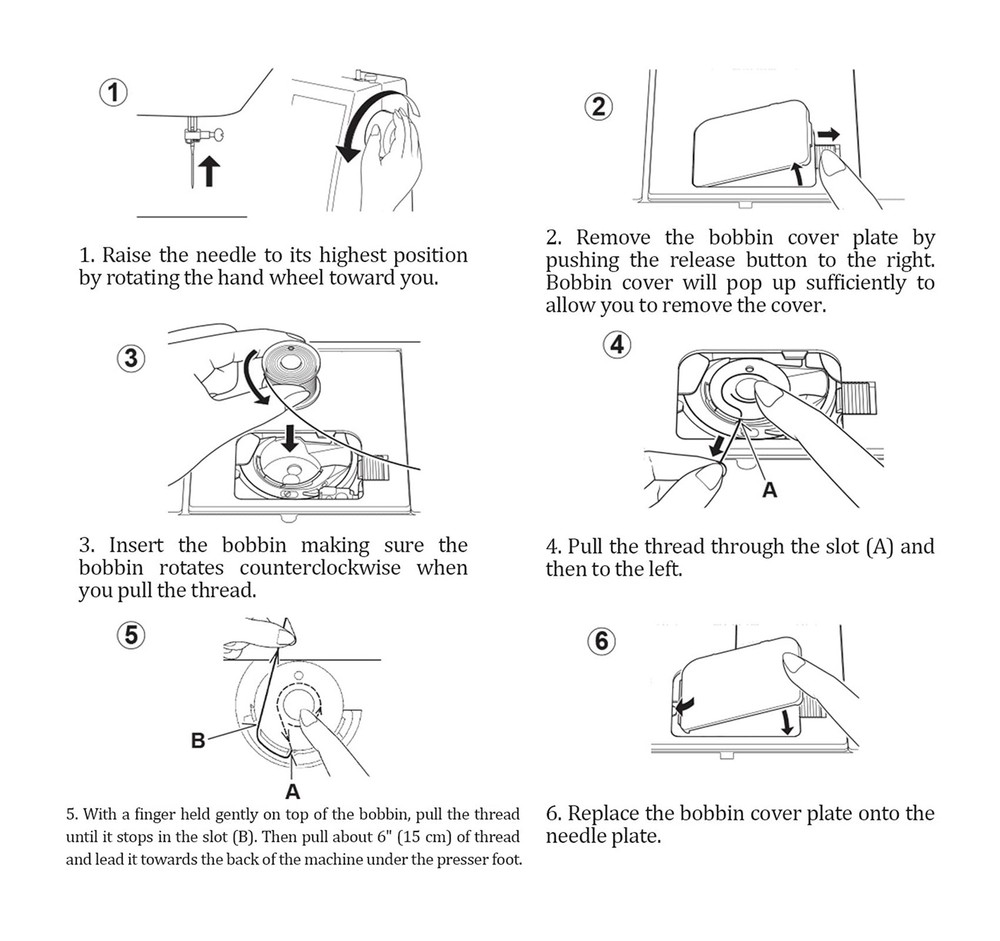 ①

1. Raise the needle to its highest position by rotating the hand wheel toward you.

②

2. Remove the bobbin cover plate by pushing the release button to the right. Bobbin cover will pop up sufficiently to allow you to remove the cover.

③

3. Insert the bobbin making sure the bobbin rotates counterclockwise when you pull the thread.

④

A

4. Pull the thread through the slot (A) and then to the left.

⑤

B

A

5. With a finger held gently on top of the bobbin, pull the thread until it stops in the slot (B). Then pull about 6" (15 cm) of thread and lead it towards the back of the machine under the presser foot.

⑥

6. Replace the bobbin cover plate onto the needle plate.