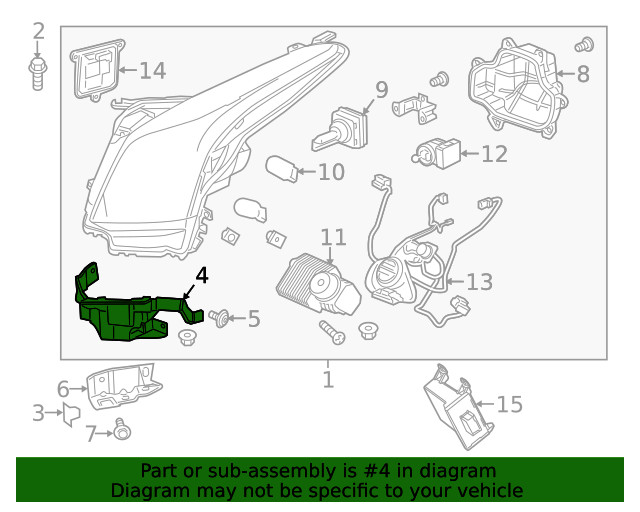 2
14
9
8
12
10
11
4
13
5
1
6
3
7
15

Part or sub-assembly is #4 in diagram
Diagram may not be specific to your vehicle