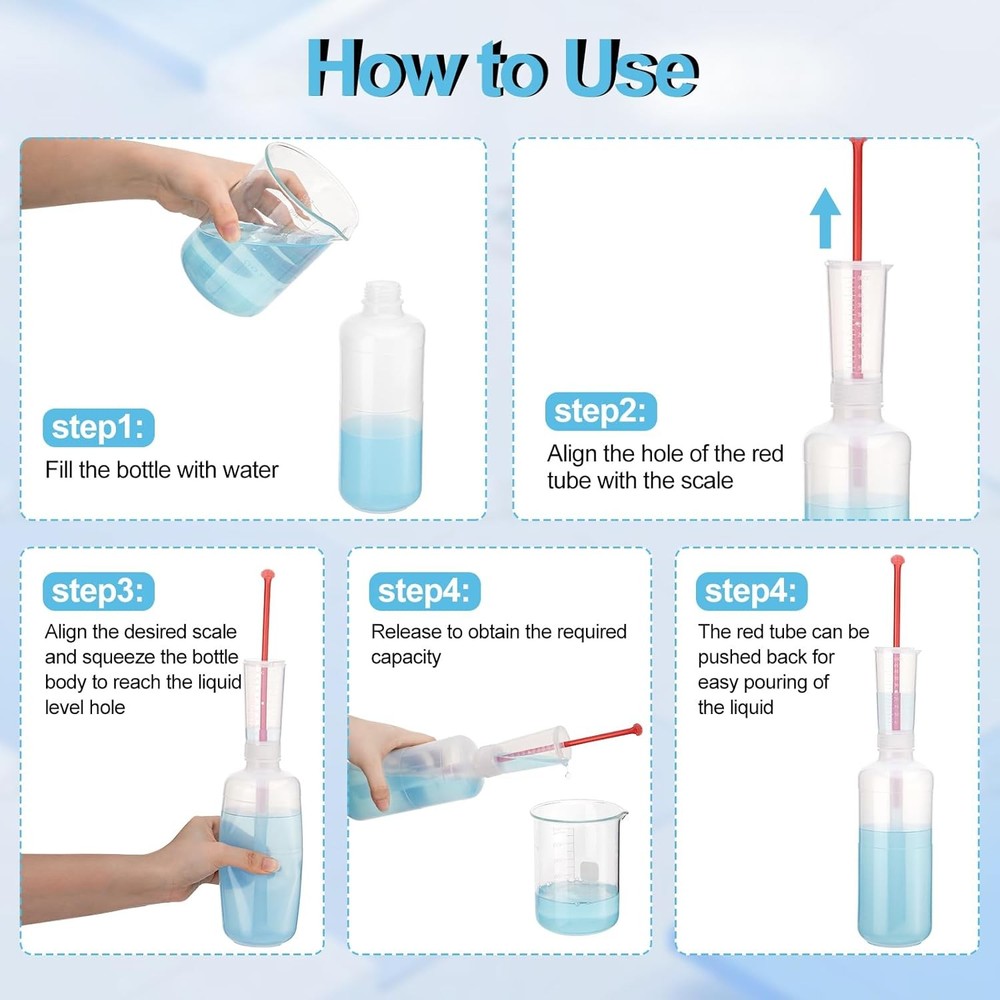 How to Use

step1:
Fill the bottle with water

step2:
Align the hole of the red tube with the scale

step3:
Align the desired scale and squeeze the bottle body to reach the liquid level hole

step4:
Release to obtain the required capacity

step4:
The red tube can be pushed back for easy pouring of the liquid