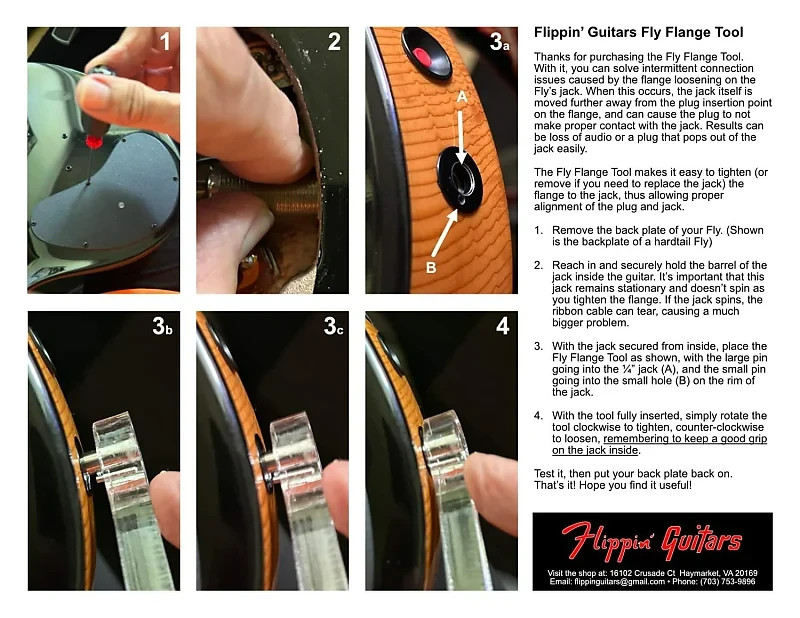 1

2

3a

A

B

3b

3c

4

Flippin' Guitars Fly Flange Tool

Thanks for purchasing the Fly Flange Tool. With it, you can solve intermittent connection issues caused by the flange loosening on the Fly's jack. When this occurs, the jack itself is moved further away from the plug insertion point on the flange, and can cause the plug to not make proper contact with the jack. Results can be loss of audio or a plug that pops out of the jack easily.

The Fly Flange Tool makes it easy to tighten (or remove if you need to replace the jack) the flange to the jack, thus allowing proper alignment of the plug and jack.

1. Remove the back plate of your Fly. (Shown is the backplate of a hardtail Fly)

2. Reach in and securely hold the barrel of the jack inside the guitar. It's important that this jack remains stationary and doesn't spin as you tighten the flange. If the jack spins, the ribbon cable can tear, causing a much bigger problem.

3. With the jack secured from inside, place the Fly Flange Tool as shown, with the large pin going into the ¼" jack (A), and the small pin going into the small hole (B) on the rim of the jack.

4. With the tool fully inserted, simply rotate the tool clockwise to tighten, counter-clockwise to loosen, remembering to keep a good grip on the jack inside.

Test it, then put your back plate back on. That's it! Hope you find it useful!

Flippin' Guitars

Visit the shop at: 16102 Crusade Ct Haymarket, VA 20169
Email: flippinguitars@gmail.com • Phone: (703) 753-9896