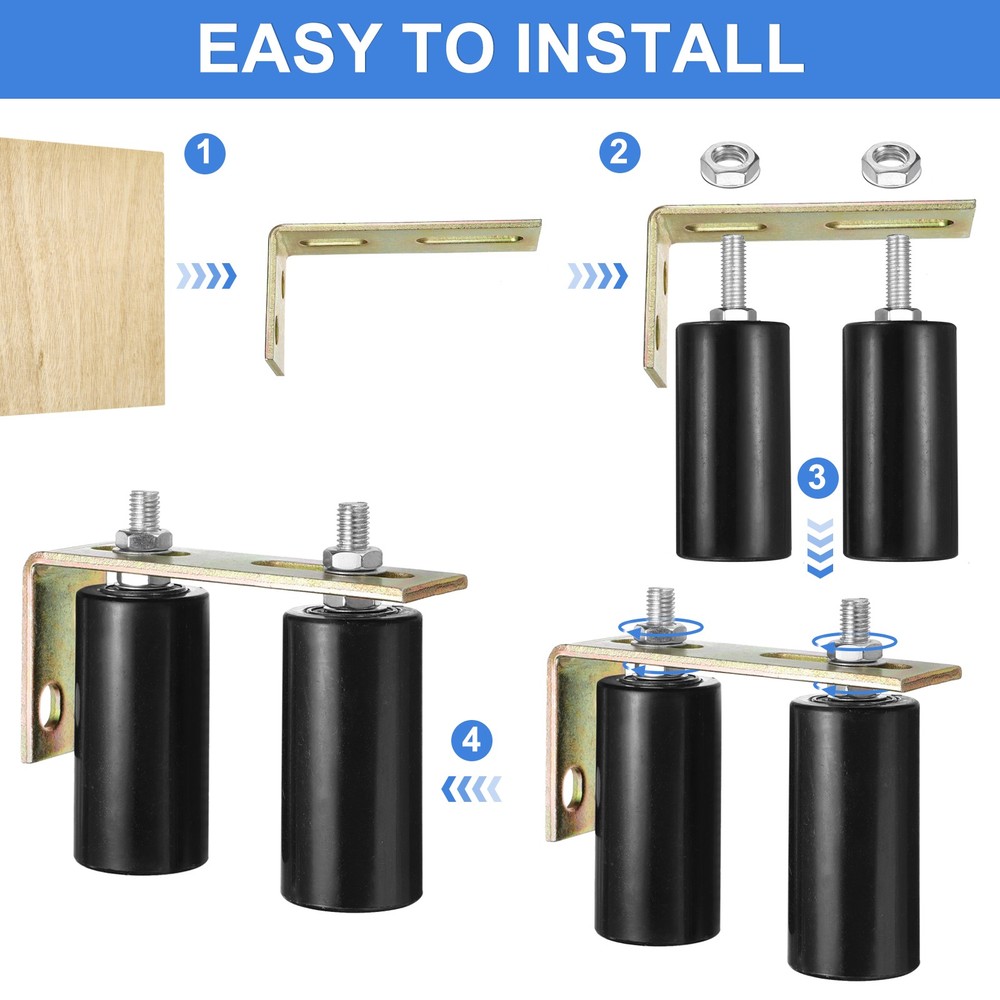 EASY TO INSTALL

1

2

3

4