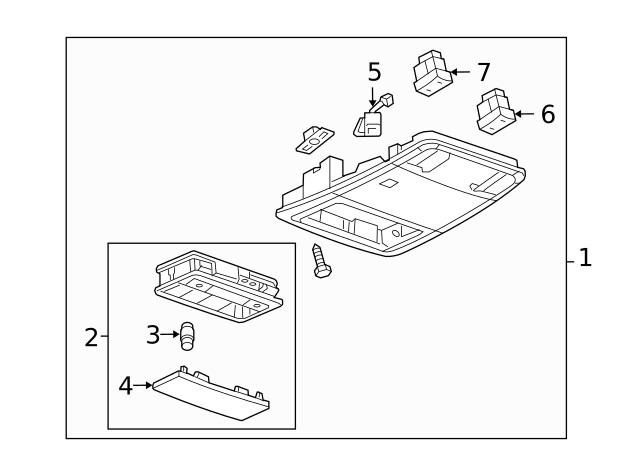 5
7
6
1
2
3
4