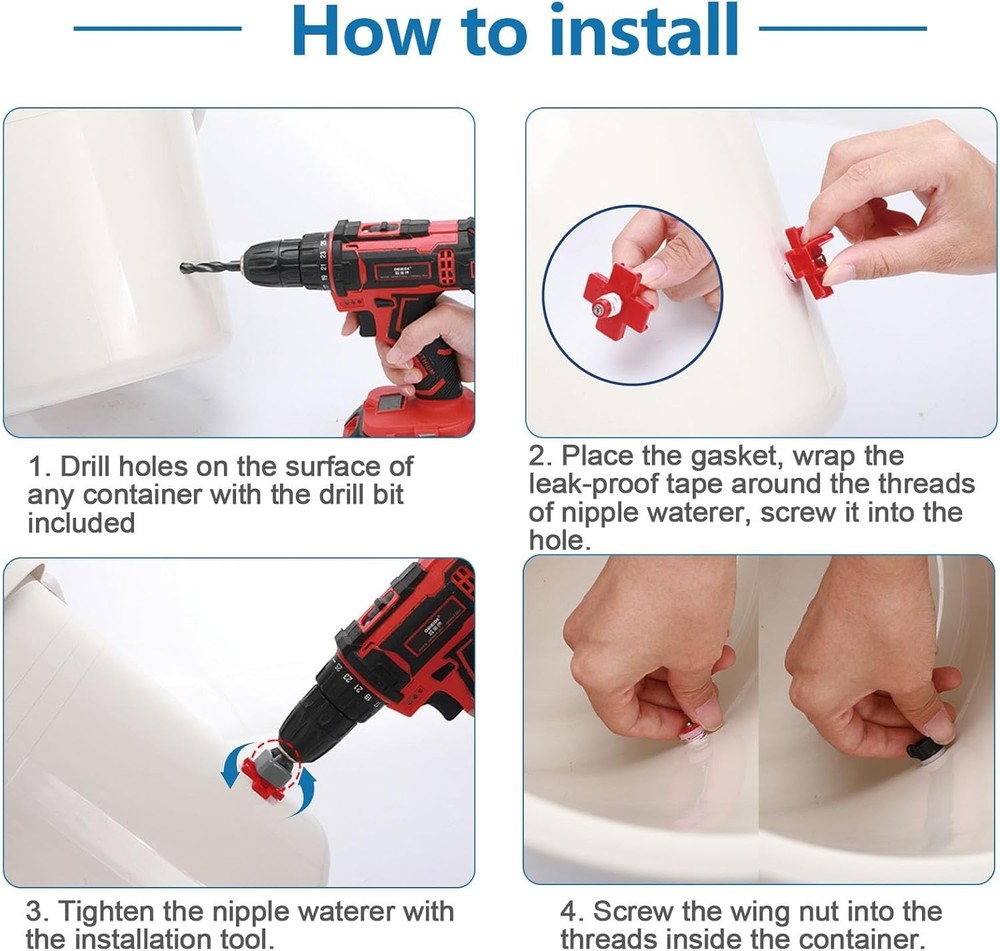 How to install

1. Drill holes on the surface of any container with the drill bit included

2. Place the gasket, wrap the leak-proof tape around the threads of nipple waterer, screw it into the hole.

3. Tighten the nipple waterer with the installation tool.

4. Screw the wing nut into the threads inside the container.