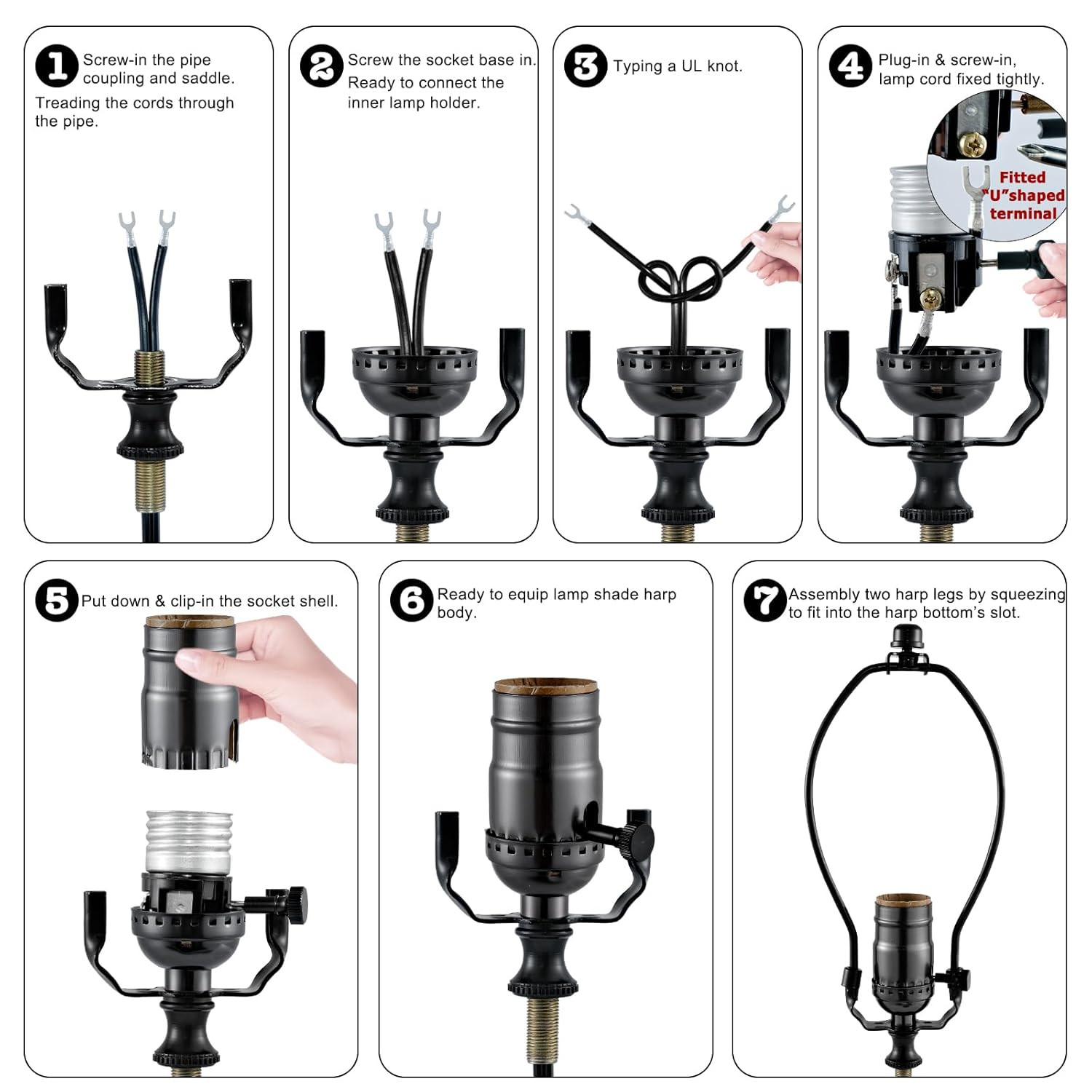 1 Screw-in the pipe coupling and saddle.
Treading the cords through the pipe.

2 Screw the socket base in. Ready to connect the inner lamp holder.

3 Typing a UL knot.

4 Plug-in & screw-in, lamp cord fixed tightly.

Fitted "U"shaped terminal

5 Put down & clip-in the socket shell.

6 Ready to equip lamp shade harp body.

7 Assembly two harp legs by squeezing to fit into the harp bottom's slot.