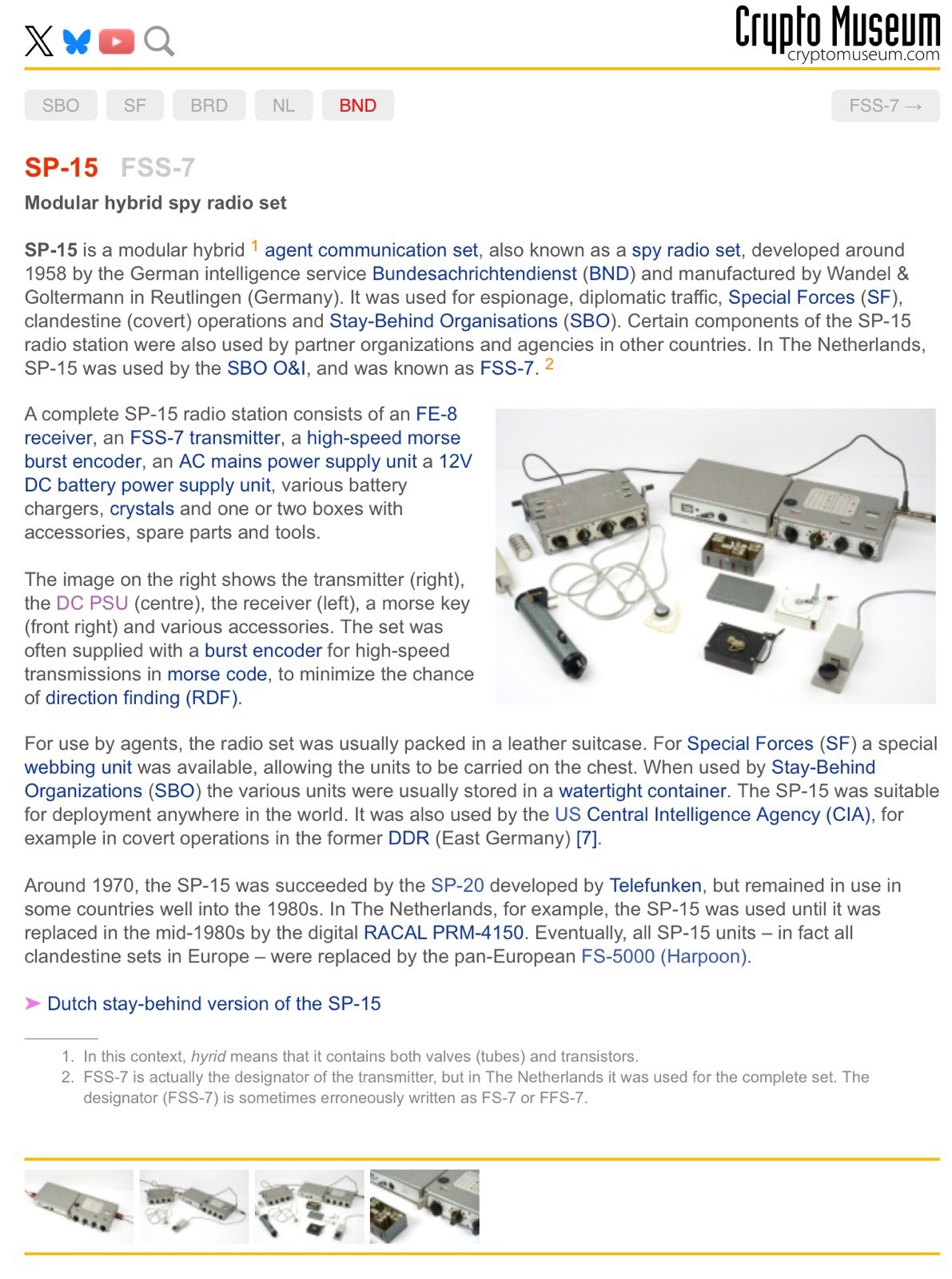 Crypto Museum
cryptomuseum.com

SBO SF BRD NL BND FSS-7 →

SP-15 FSS-7

Modular hybrid spy radio set

SP-15 is a modular hybrid 1 agent communication set, also known as a spy radio set, developed around 1958 by the German intelligence service Bundesachrichtendienst (BND) and manufactured by Wandel & Goltermann in Reutlingen (Germany). It was used for espionage, diplomatic traffic, Special Forces (SF), clandestine (covert) operations and Stay-Behind Organisations (SBO). Certain components of the SP-15 radio station were also used by partner organizations and agencies in other countries. In The Netherlands, SP-15 was used by the SBO O&I, and was known as FSS-7. 2

A complete SP-15 radio station consists of an FE-8 receiver, an FSS-7 transmitter, a high-speed morse burst encoder, an AC mains power supply unit a 12V DC battery power supply unit, various battery chargers, crystals and one or two boxes with accessories, spare parts and tools.

The image on the right shows the transmitter (right), the DC PSU (centre), the receiver (left), a morse key (front right) and various accessories. The set was often supplied with a burst encoder for high-speed transmissions in morse code, to minimize the chance of direction finding (RDF).

For use by agents, the radio set was usually packed in a leather suitcase. For Special Forces (SF) a special webbing unit was available, allowing the units to be carried on the chest. When used by Stay-Behind Organizations (SBO) the various units were usually stored in a watertight container. The SP-15 was suitable for deployment anywhere in the world. It was also used by the US Central Intelligence Agency (CIA), for example in covert operations in the former DDR (East Germany) [7].

Around 1970, the SP-15 was succeeded by the SP-20 developed by Telefunken, but remained in use in some countries well into the 1980s. In The Netherlands, for example, the SP-15 was used until it was replaced in the mid-1980s by the digital RACAL PRM-4150. Eventually, all SP-15 units – in fact all clandestine sets in Europe – were replaced by the pan-European FS-5000 (Harpoon).

➤ Dutch stay-behind version of the SP-15

1. In this context, hyrid means that it contains both valves (tubes) and transistors.
2. FSS-7 is actually the designator of the transmitter, but in The Netherlands it was used for the complete set. The designator (FSS-7) is sometimes erroneously written as FS-7 or FFS-7.