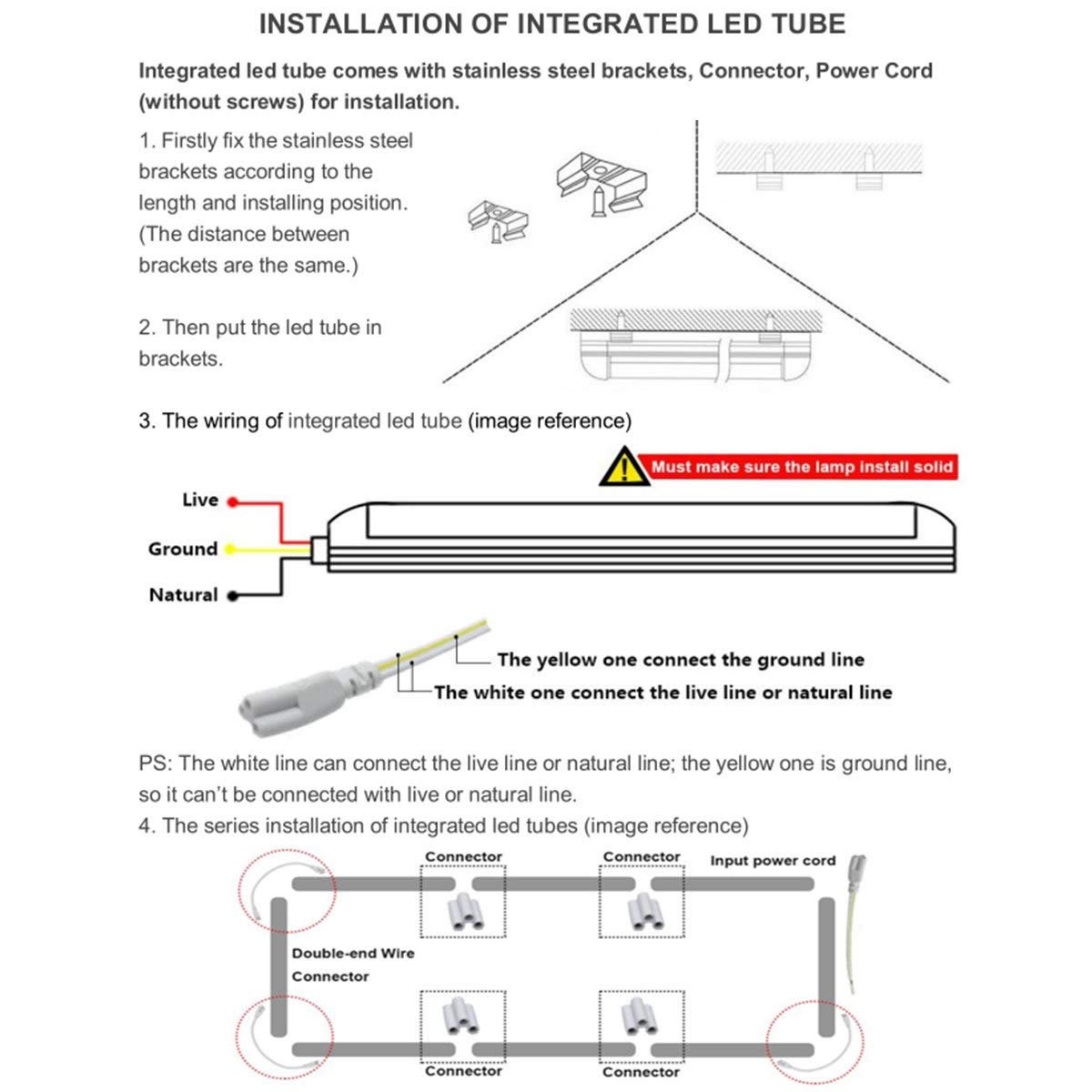 INSTALLATION OF INTEGRATED LED TUBE

Integrated led tube comes with stainless steel brackets, Connector, Power Cord (without screws) for installation.

1. Firstly fix the stainless steel brackets according to the length and installing position. (The distance between brackets are the same.)

2. Then put the led tube in brackets.

3. The wiring of integrated led tube (image reference)

Must make sure the lamp install solid

Live

Ground

Natural

The yellow one connect the ground line

The white one connect the live line or natural line

PS: The white line can connect the live line or natural line; the yellow one is ground line, so it can't be connected with live or natural line.

4. The series installation of integrated led tubes (image reference)

Connector

Connector

Input power cord

Double-end Wire Connector

Connector

Connector