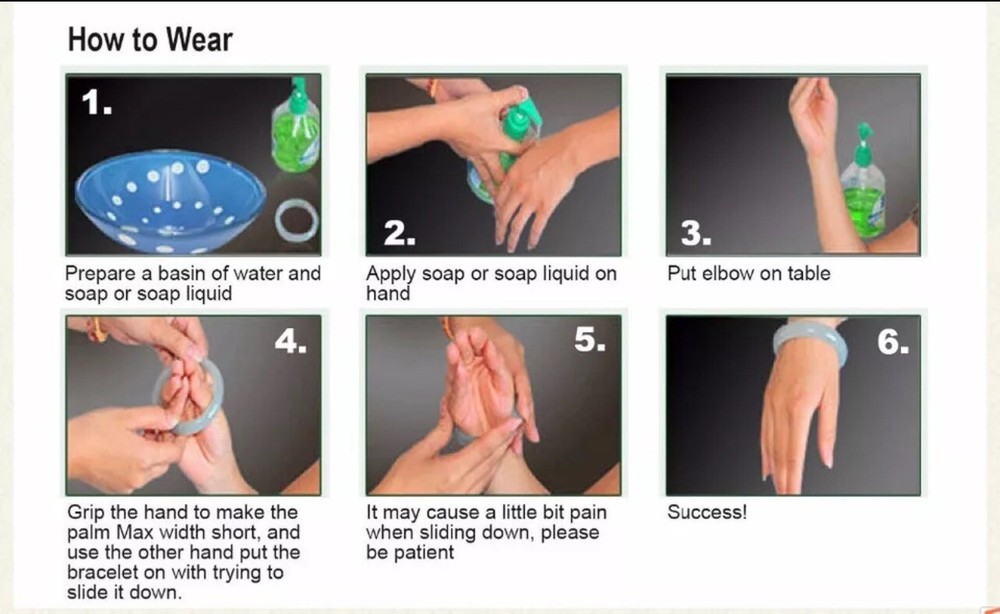 How to Wear

1.

Prepare a basin of water and soap or soap liquid

2.

Apply soap or soap liquid on hand

3.

Put elbow on table

4.

Grip the hand to make the palm Max width short, and use the other hand put the bracelet on with trying to slide it down.

5.

It may cause a little bit pain when sliding down, please be patient

6.

Success!