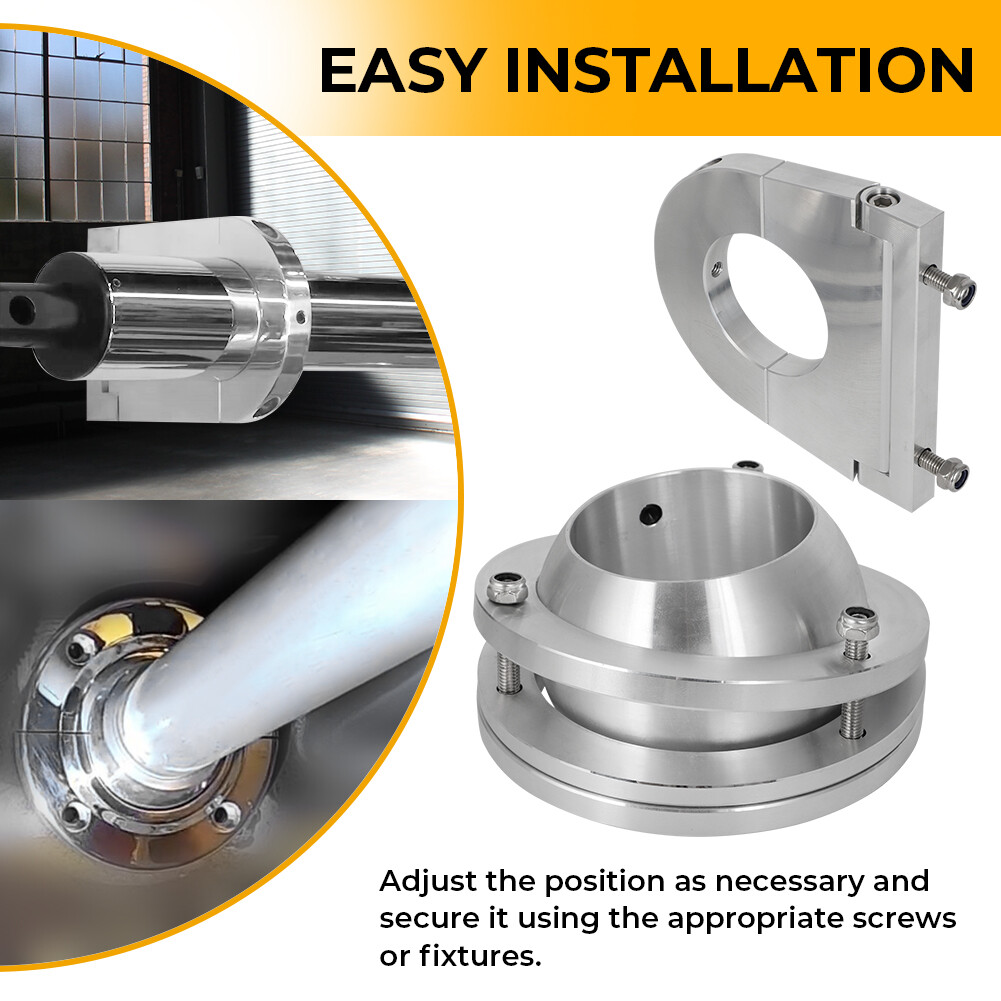 EASY INSTALLATION

Adjust the position as necessary and secure it using the appropriate screws or fixtures.