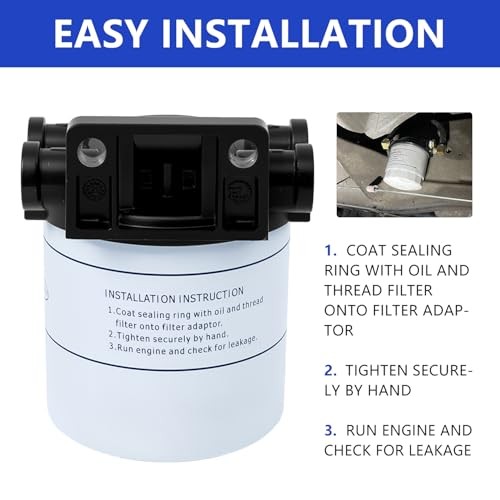 EASY INSTALLATION

INSTALLATION INSTRUCTION
1.Coat sealing ring with oil and thread filter onto filter adaptor.
2.Tighten securely by hand.
3.Run engine and check for leakage.

1. COAT SEALING RING WITH OIL AND THREAD FILTER ONTO FILTER ADAPTOR

2. TIGHTEN SECURELY BY HAND

3. RUN ENGINE AND CHECK FOR LEAKAGE