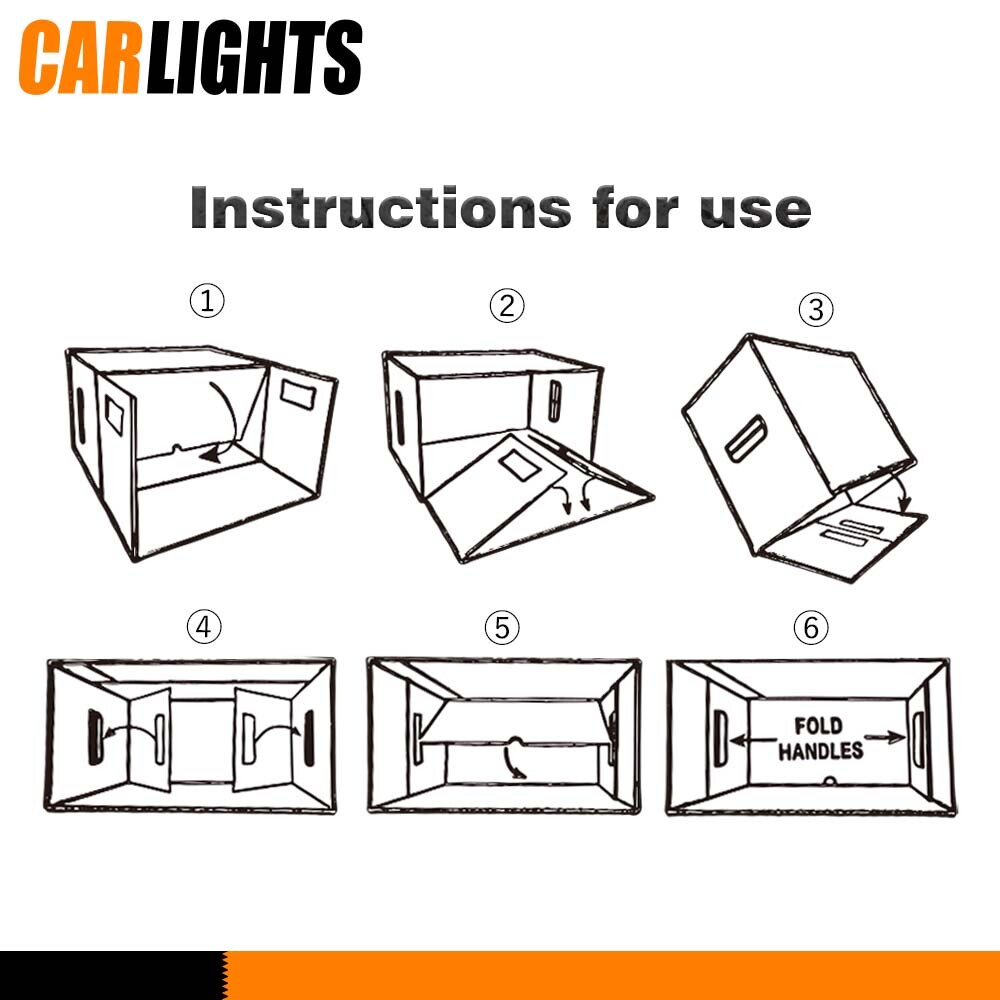 CARLIGHTS

Instructions for use

①

②

③

④

⑤

⑥

FOLD HANDLES