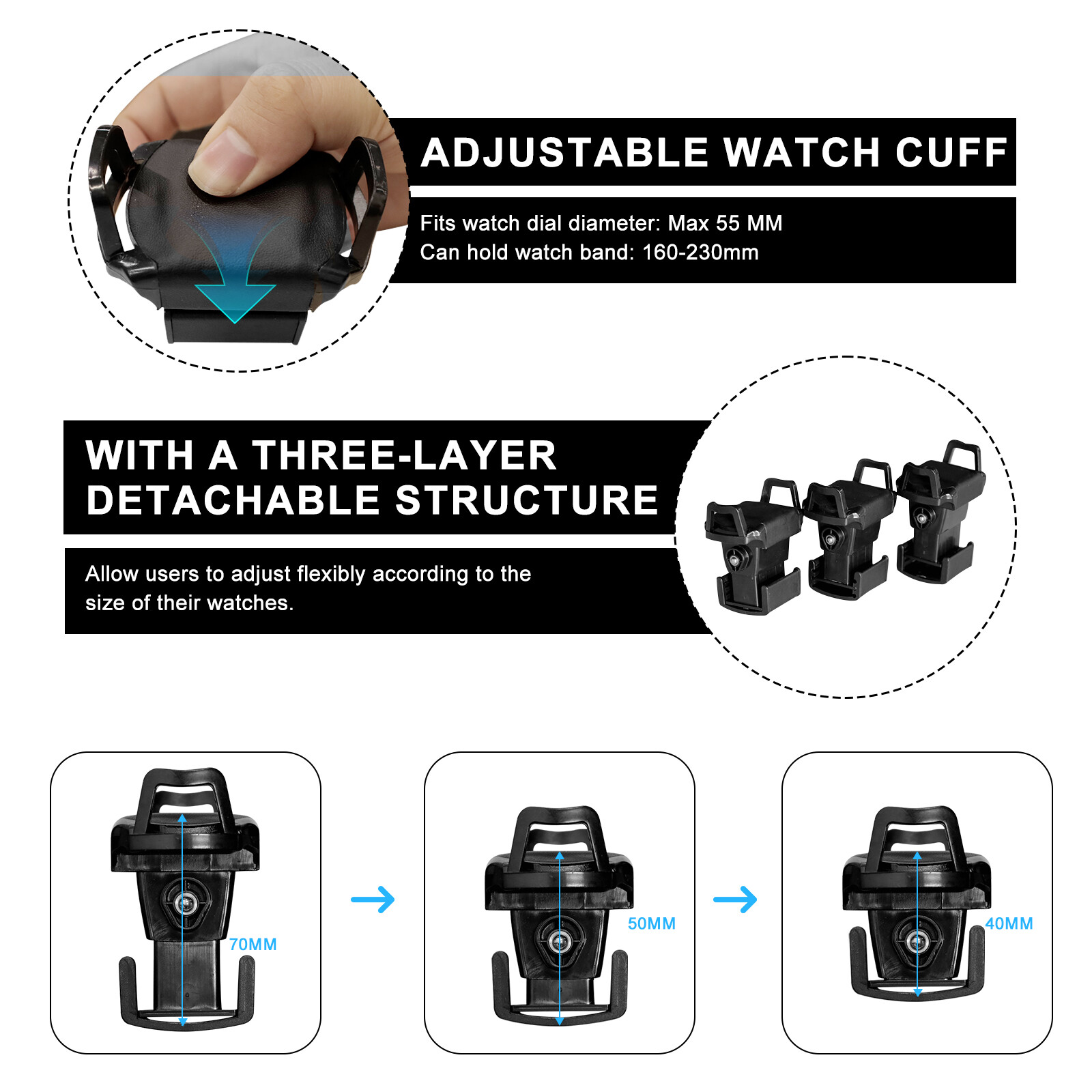 ADJUSTABLE WATCH CUFF

Fits watch dial diameter: Max 55 MM
Can hold watch band: 160-230mm

WITH A THREE-LAYER DETACHABLE STRUCTURE

Allow users to adjust flexibly according to the size of their watches.

70MM

50MM

40MM