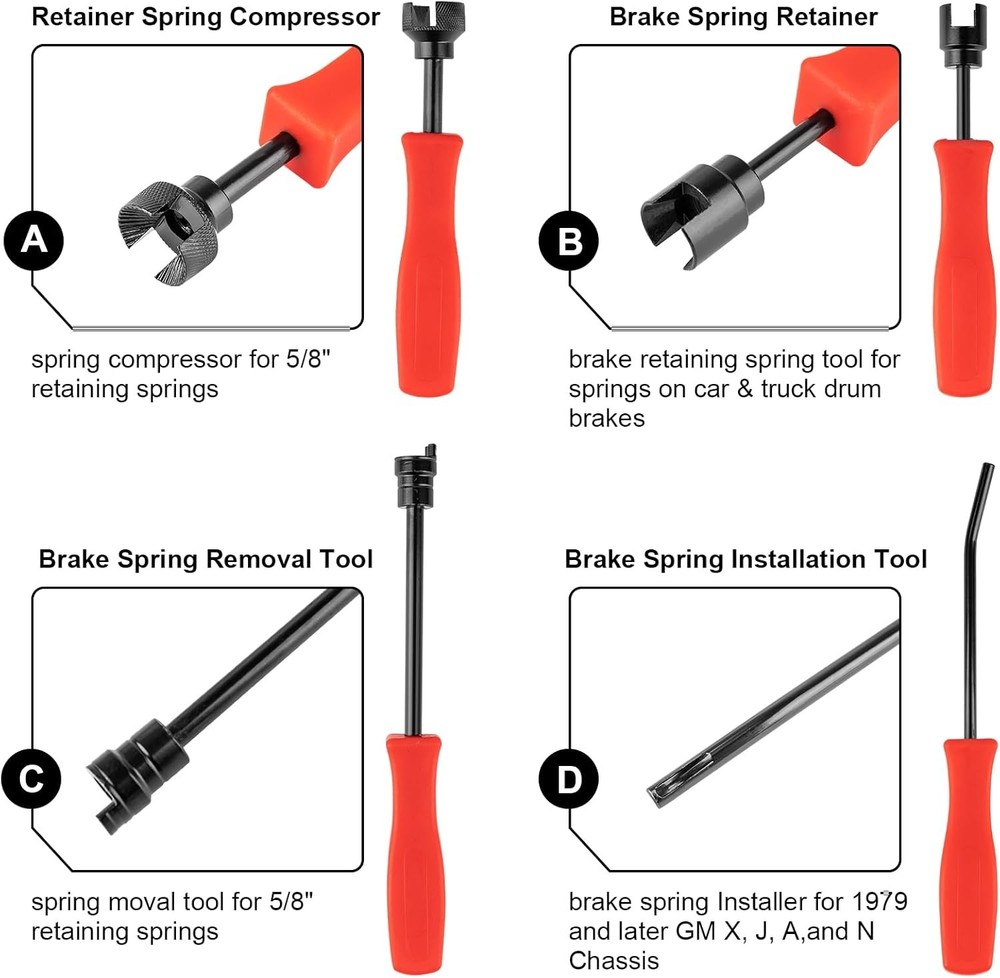 Retainer Spring Compressor

A

spring compressor for 5/8" retaining springs

Brake Spring Retainer

B

brake retaining spring tool for springs on car & truck drum brakes

Brake Spring Removal Tool

C

spring moval tool for 5/8" retaining springs

Brake Spring Installation Tool

D

brake spring Installer for 1979 and later GM X, J, A,and N Chassis