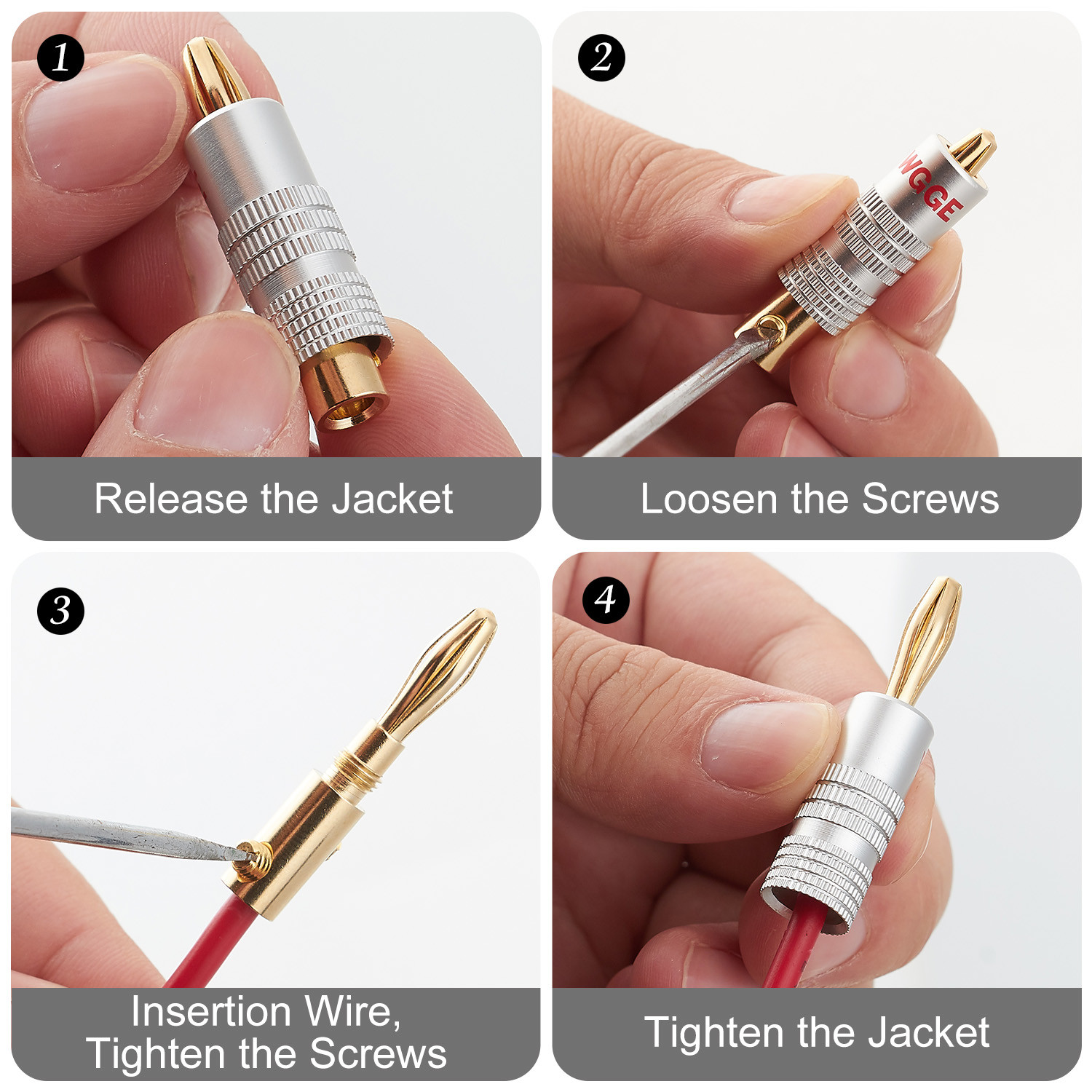 1

Release the Jacket

2

WGGE

Loosen the Screws

3

Insertion Wire, Tighten the Screws

4

Tighten the Jacket