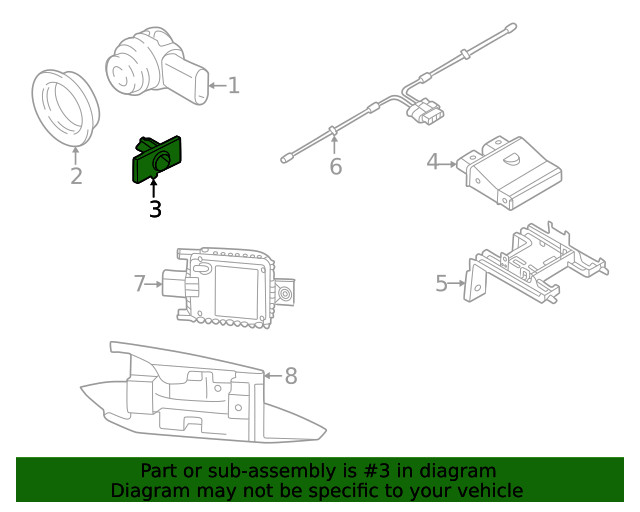 1
2
3
6
4
7
5
8

Part or sub-assembly is #3 in diagram
Diagram may not be specific to your vehicle