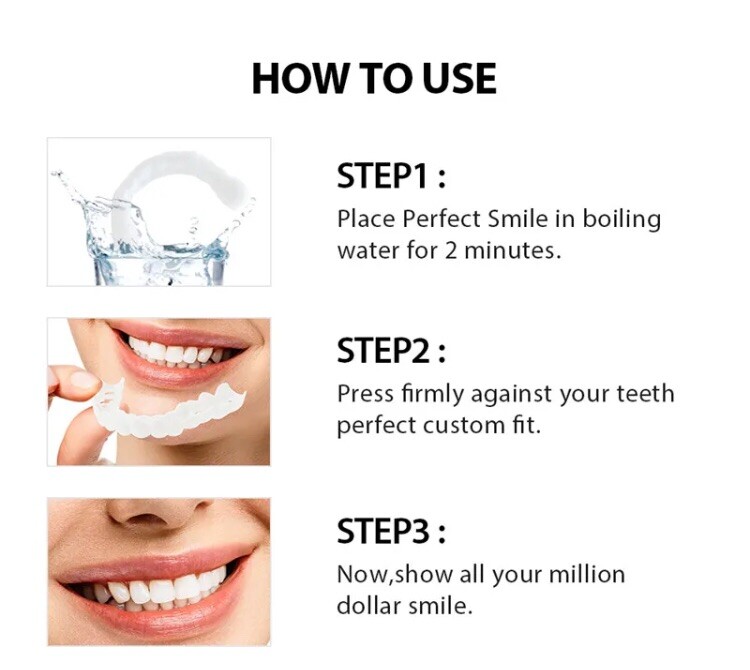 HOW TO USE

STEP1 :
Place Perfect Smile in boiling water for 2 minutes.

STEP2 :
Press firmly against your teeth perfect custom fit.

STEP3 :
Now,show all your million dollar smile.