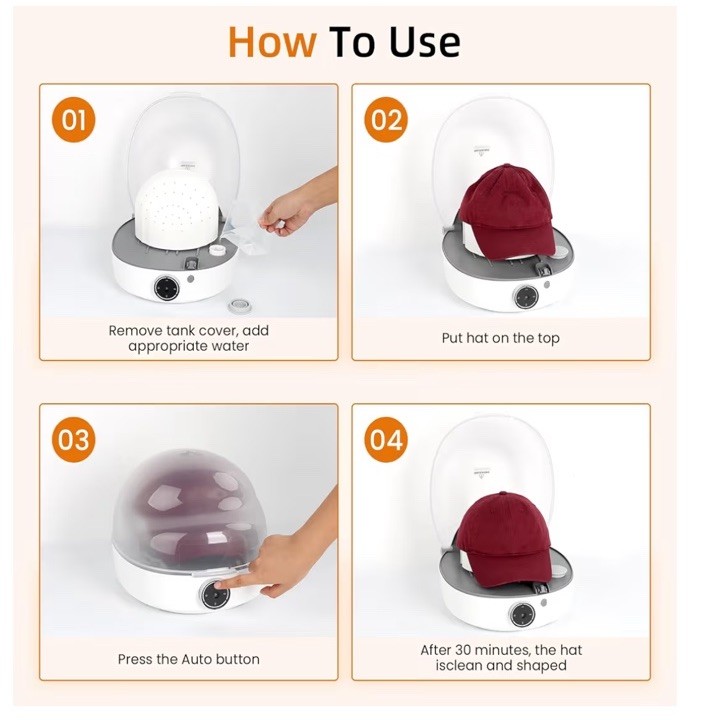 How To Use

01

Remove tank cover, add appropriate water

02

Put hat on the top

03

Press the Auto button

04

After 30 minutes, the hat isclean and shaped