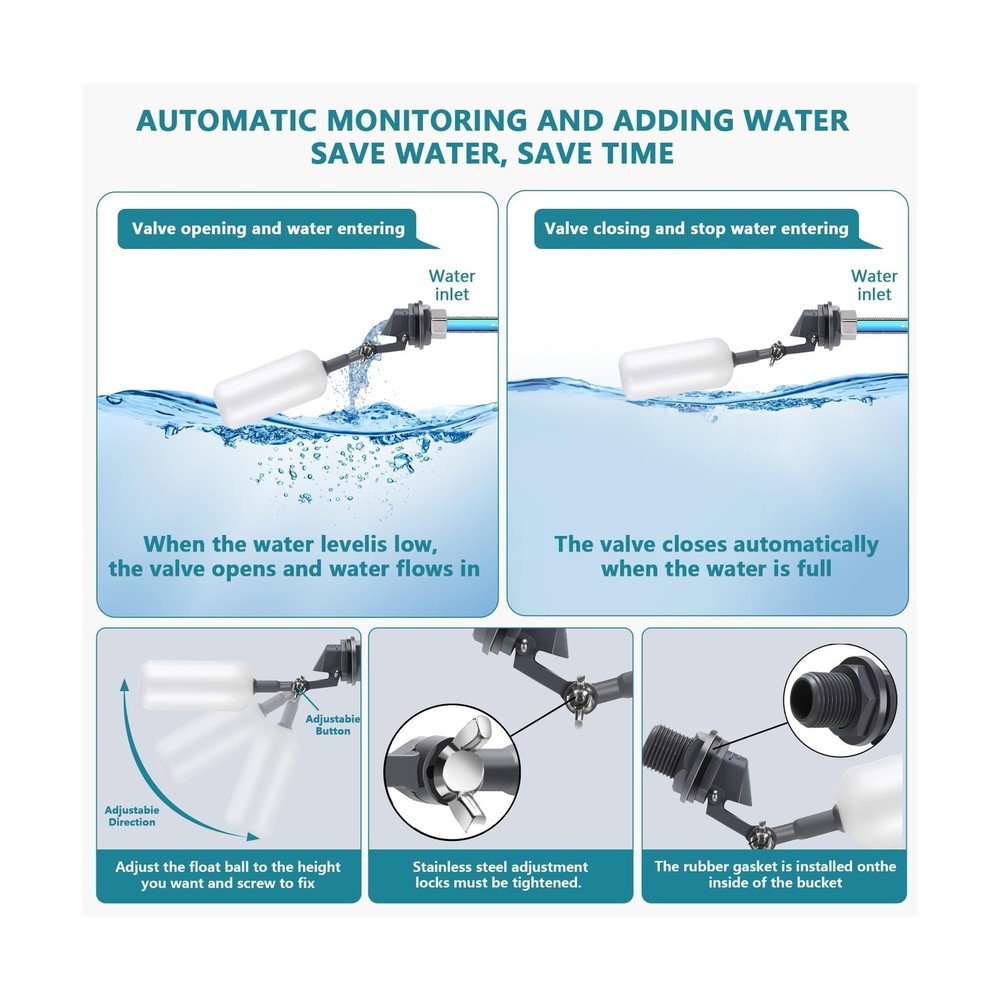 AUTOMATIC MONITORING AND ADDING WATER
SAVE WATER, SAVE TIME

Valve opening and water entering

Water inlet

When the water levelis low, the valve opens and water flows in

Valve closing and stop water entering

Water inlet

The valve closes automatically when the water is full

Adjustabie Button

Adjustabie Direction

Adjust the float ball to the height you want and screw to fix

Stainless steel adjustment locks must be tightened.

The rubber gasket is installed onthe inside of the bucket