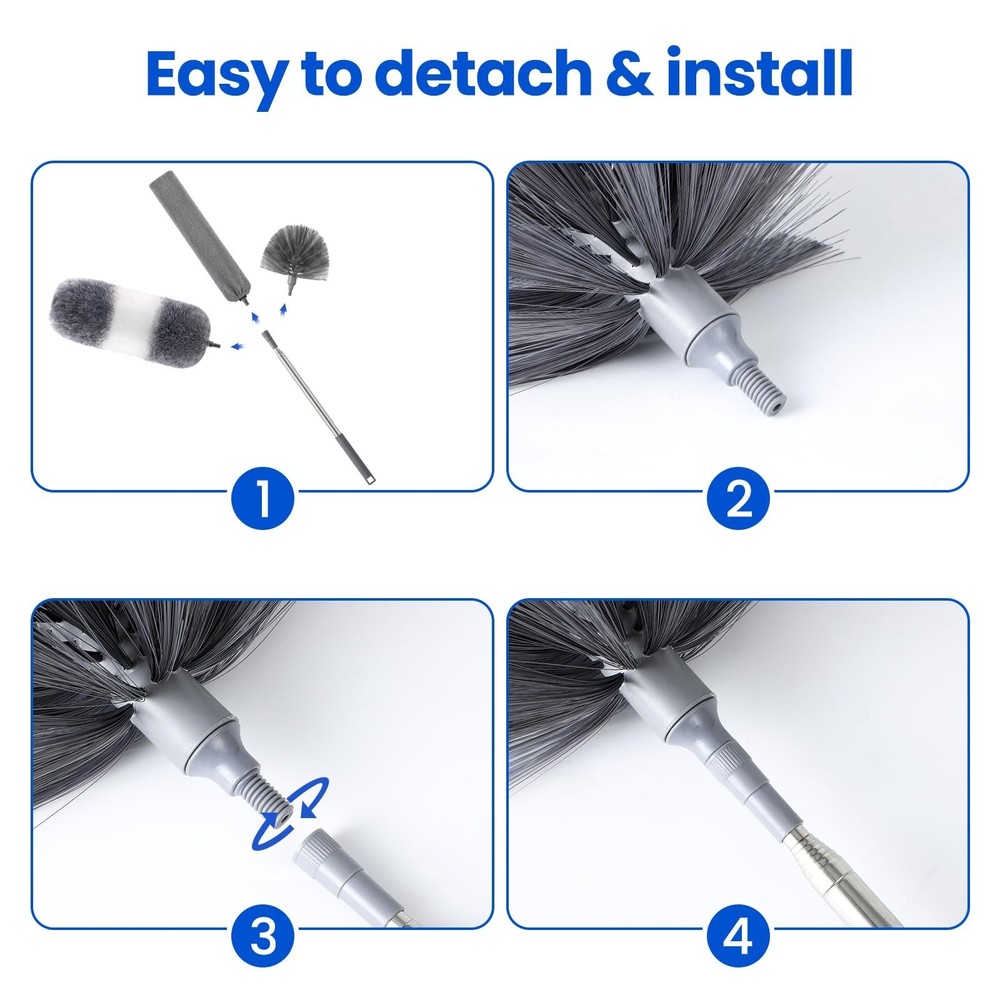 Easy to detach & install

1

2

3

4