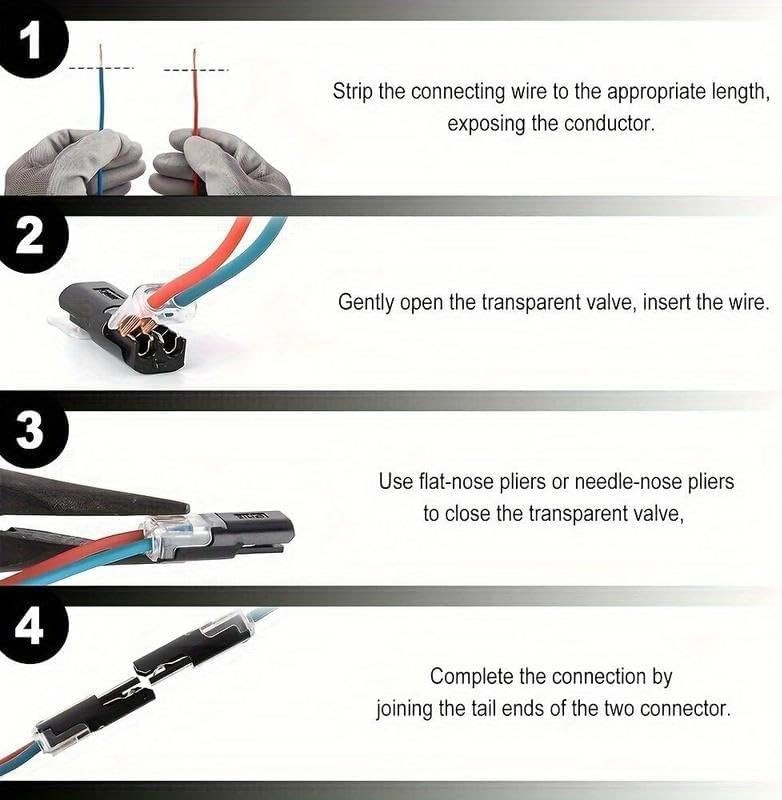 1

Strip the connecting wire to the appropriate length, exposing the conductor.

2

Gently open the transparent valve, insert the wire.

3

Use flat-nose pliers or needle-nose pliers to close the transparent valve,

4

Complete the connection by joining the tail ends of the two connector.