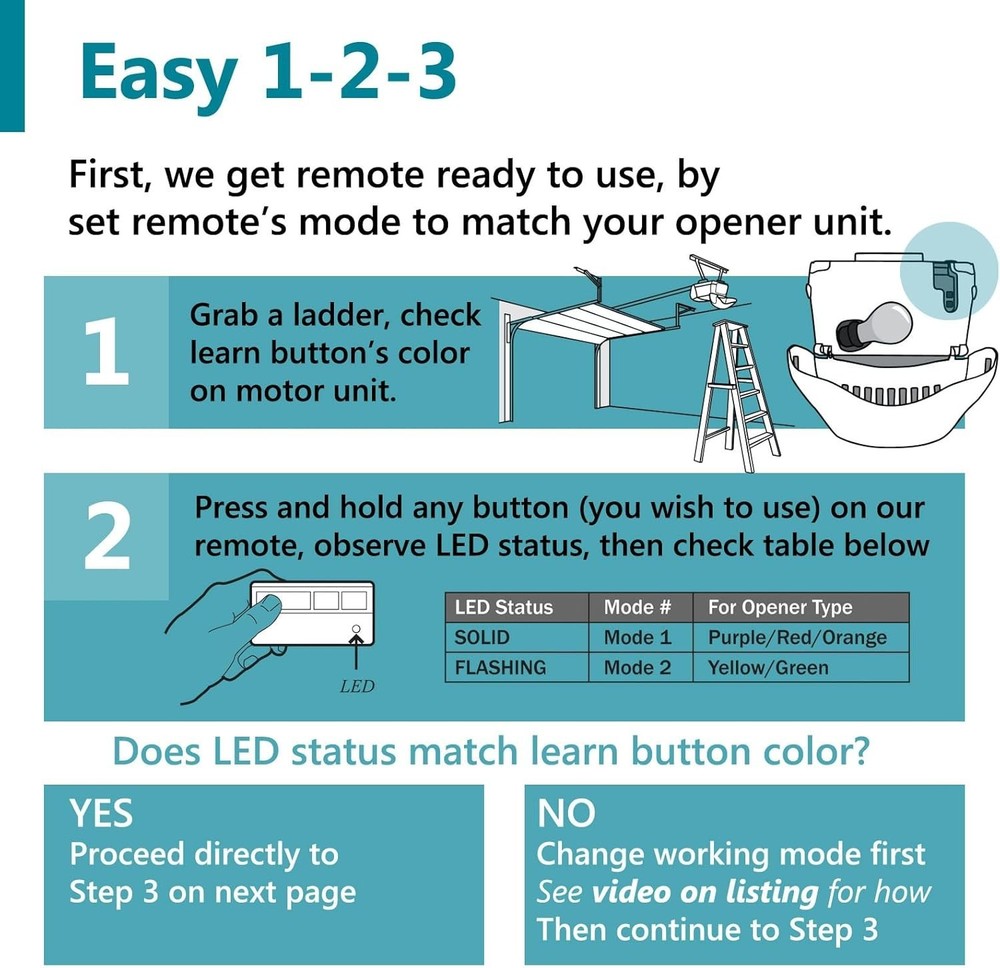 Easy 1-2-3

First, we get remote ready to use, by set remote's mode to match your opener unit.

1

Grab a ladder, check learn button's color on motor unit.

2

Press and hold any button (you wish to use) on our remote, observe LED status, then check table below

LED

| LED Status | Mode # | For Opener Type |
|---|---|---|
| SOLID | Mode 1 | Purple/Red/Orange |
| FLASHING | Mode 2 | Yellow/Green |

Does LED status match learn button color?

YES
Proceed directly to Step 3 on next page

NO
Change working mode first
See video on listing for how
Then continue to Step 3