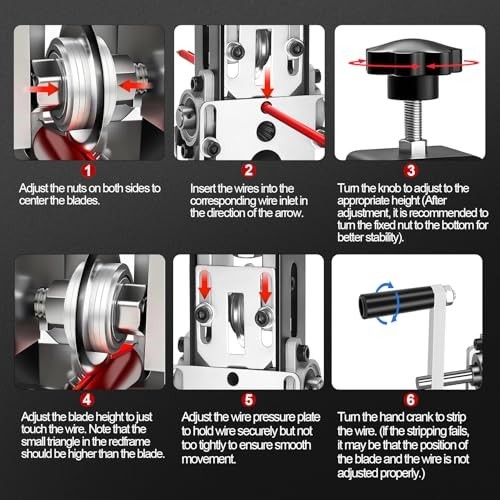 1
Adjust the nuts on both sides to center the blades.

2
Insert the wires into the corresponding wire inlet in the direction of the arrow.

3
Turn the knob to adjust to the appropriate height (After adjustment, it is recommended to turn the fixed nut to the bottom for better stability).

4
Adjust the blade height to just touch the wire. Note that the small triangle in the redframe should be higher than the blade.

5
Adjust the wire pressure plate to hold wire securely but not too tightly to ensure smooth movement.

6
Turn the hand crank to strip the wire. (If the stripping fails, it may be that the position of the blade and the wire is not adjusted properly.)