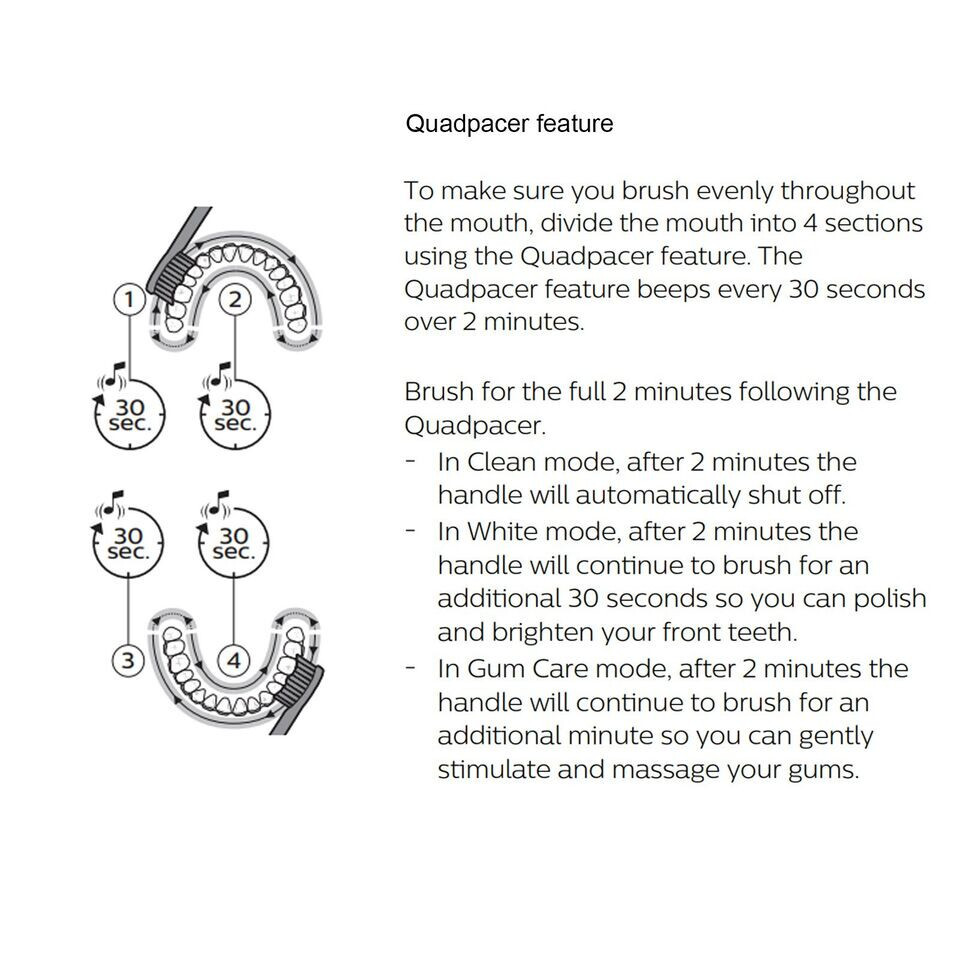 1
2
30 sec.
30 sec.
30 sec.
30 sec.
3
4

Quadpacer feature

To make sure you brush evenly throughout the mouth, divide the mouth into 4 sections using the Quadpacer feature. The Quadpacer feature beeps every 30 seconds over 2 minutes.

Brush for the full 2 minutes following the Quadpacer.
- In Clean mode, after 2 minutes the handle will automatically shut off.
- In White mode, after 2 minutes the handle will continue to brush for an additional 30 seconds so you can polish and brighten your front teeth.
- In Gum Care mode, after 2 minutes the handle will continue to brush for an additional minute so you can gently stimulate and massage your gums.