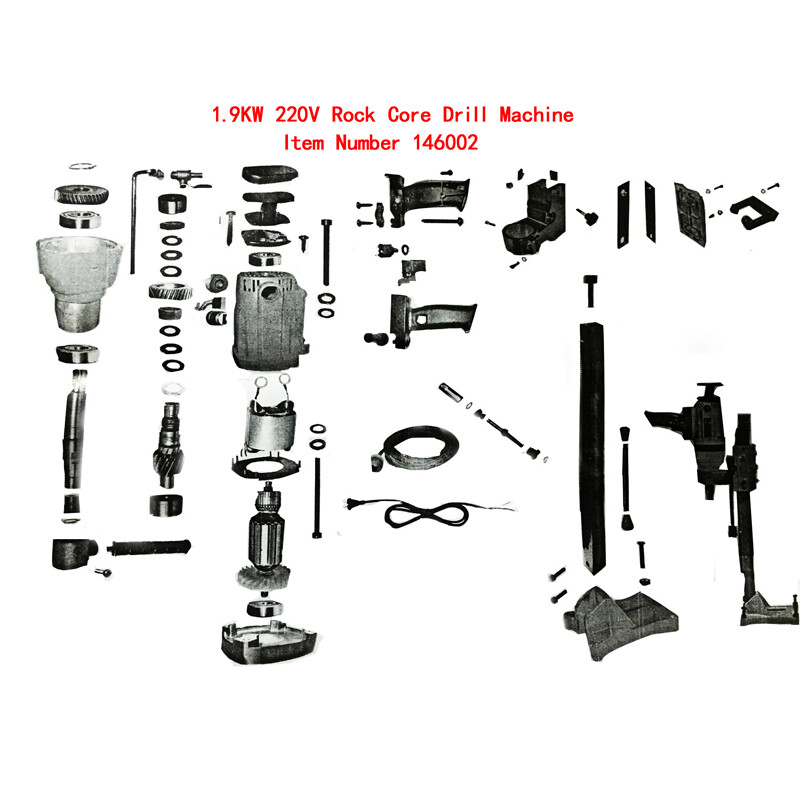 1.9KW 220V Rock Core Drill Machine
Item Number 146002