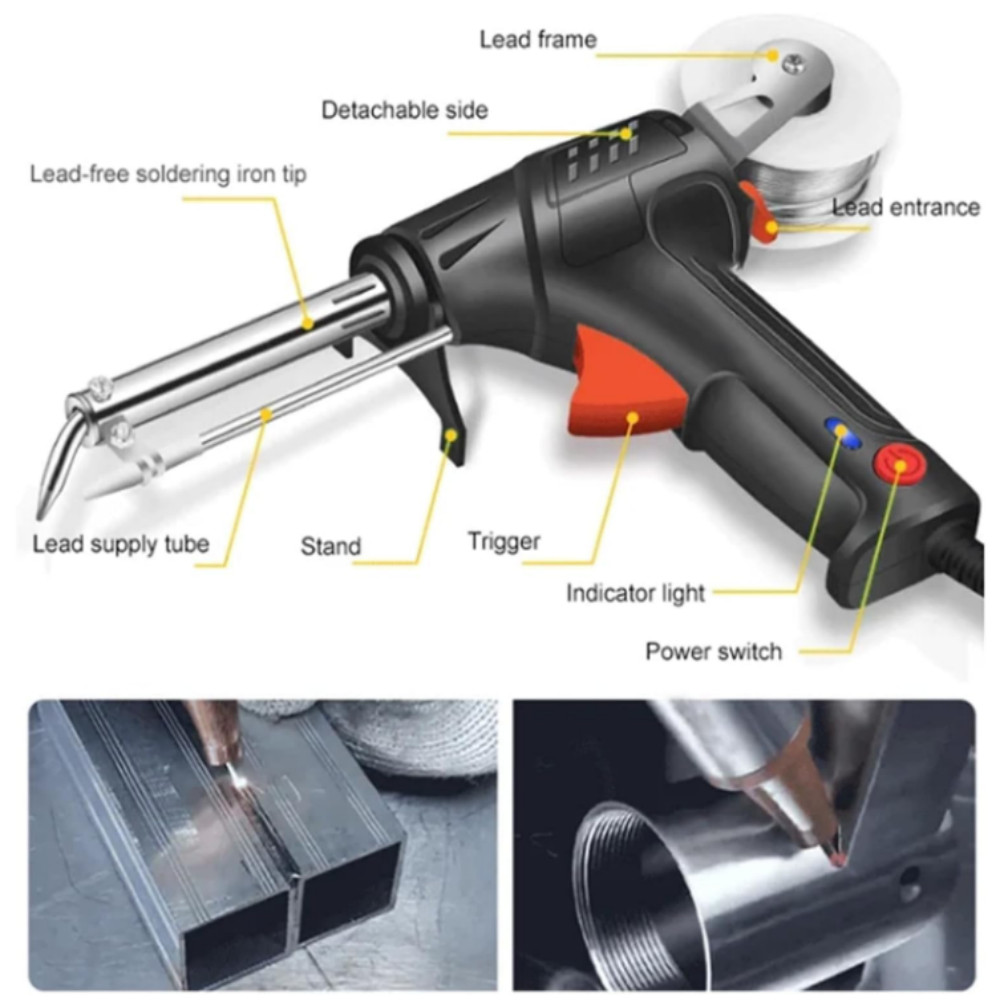 Lead frame

Detachable side

Lead-free soldering iron tip

Lead entrance

Lead supply tube

Stand

Trigger

Indicator light

Power switch