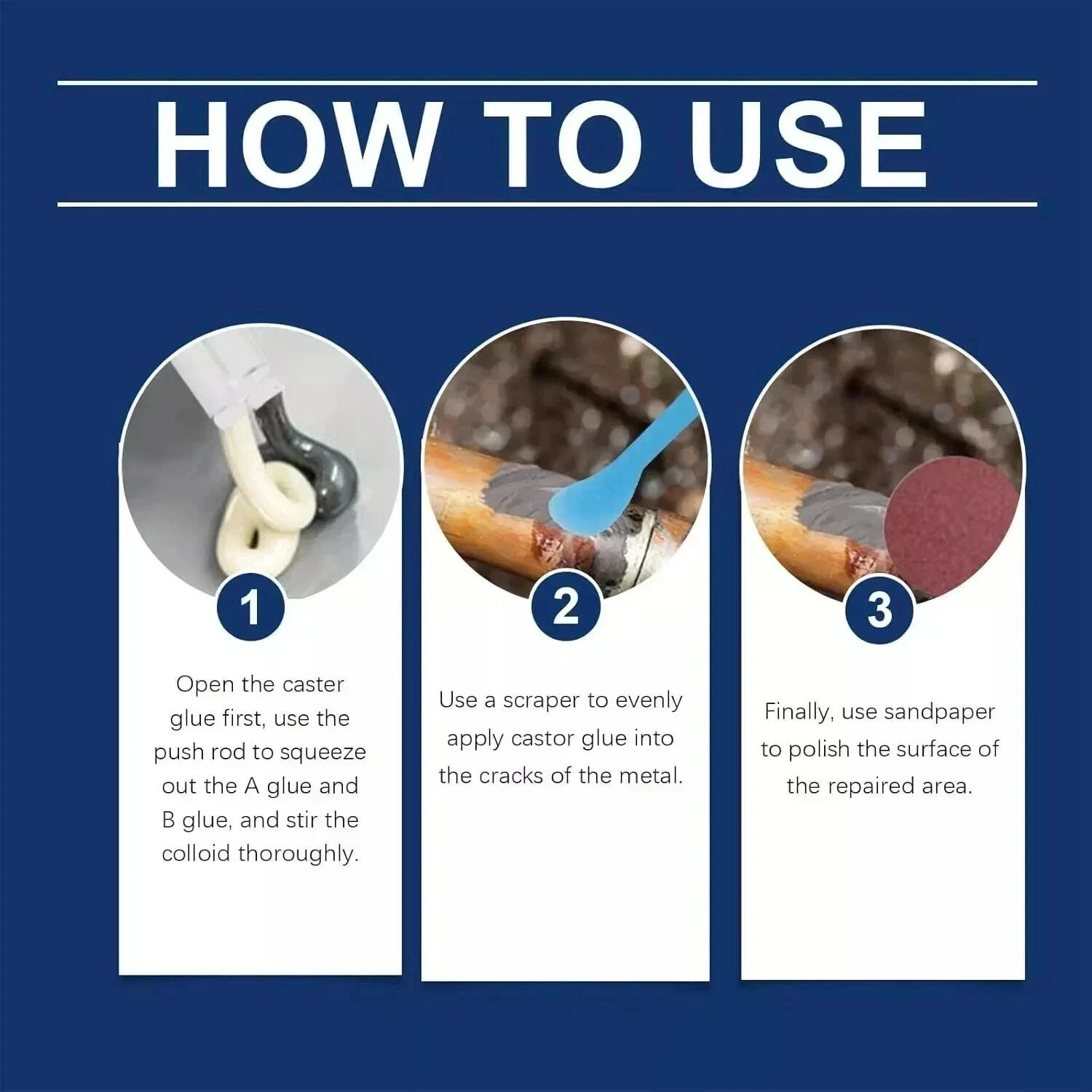 HOW TO USE

1

Open the caster glue first, use the push rod to squeeze out the A glue and B glue, and stir the colloid thoroughly.

2

Use a scraper to evenly apply castor glue into the cracks of the metal.

3

Finally, use sandpaper to polish the surface of the repaired area.