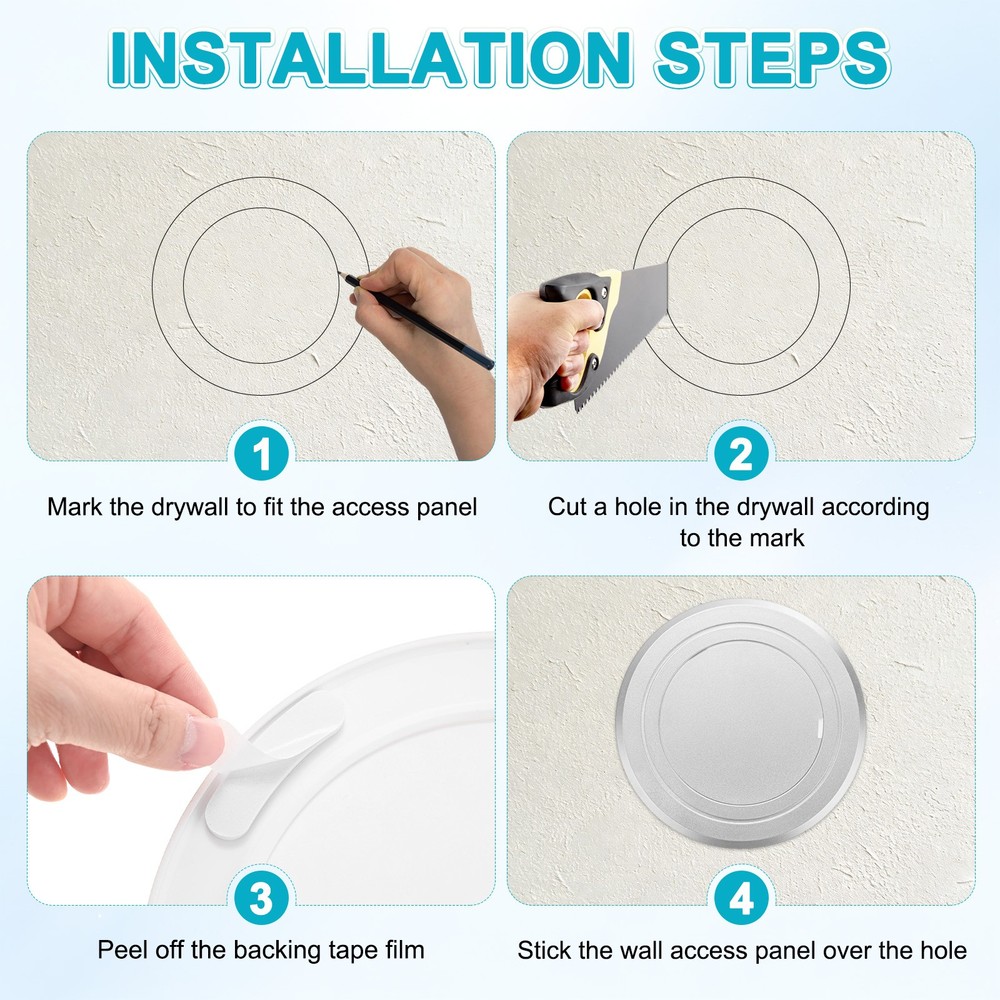 INSTALLATION STEPS

1

Mark the drywall to fit the access panel

2

Cut a hole in the drywall according to the mark

3

Peel off the backing tape film

4

Stick the wall access panel over the hole