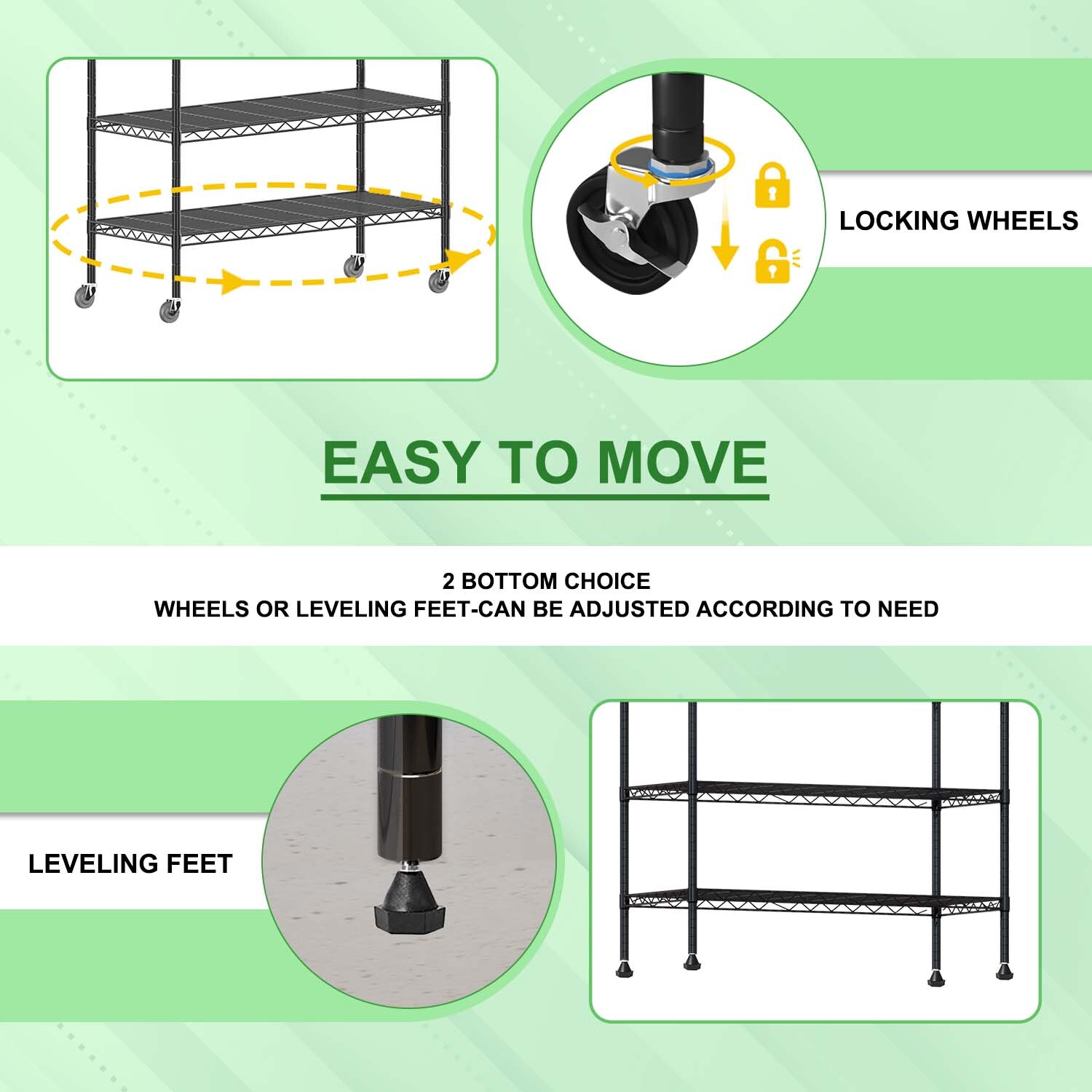 LOCKING WHEELS

EASY TO MOVE

2 BOTTOM CHOICE
WHEELS OR LEVELING FEET-CAN BE ADJUSTED ACCORDING TO NEED

LEVELING FEET