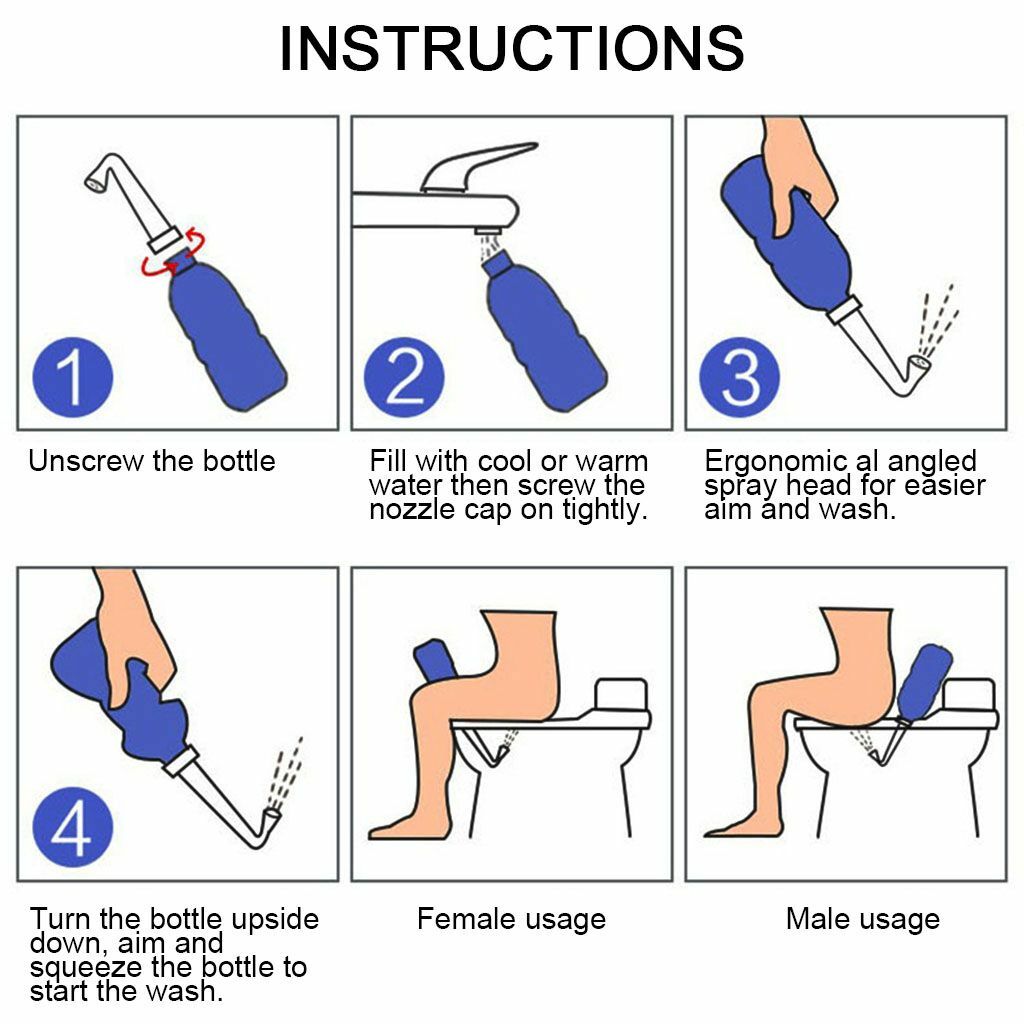 INSTRUCTIONS

1

Unscrew the bottle

2

Fill with cool or warm water then screw the nozzle cap on tightly.

3

Ergonomic al angled spray head for easier aim and wash.

4

Turn the bottle upside down, aim and squeeze the bottle to start the wash.

Female usage

Male usage