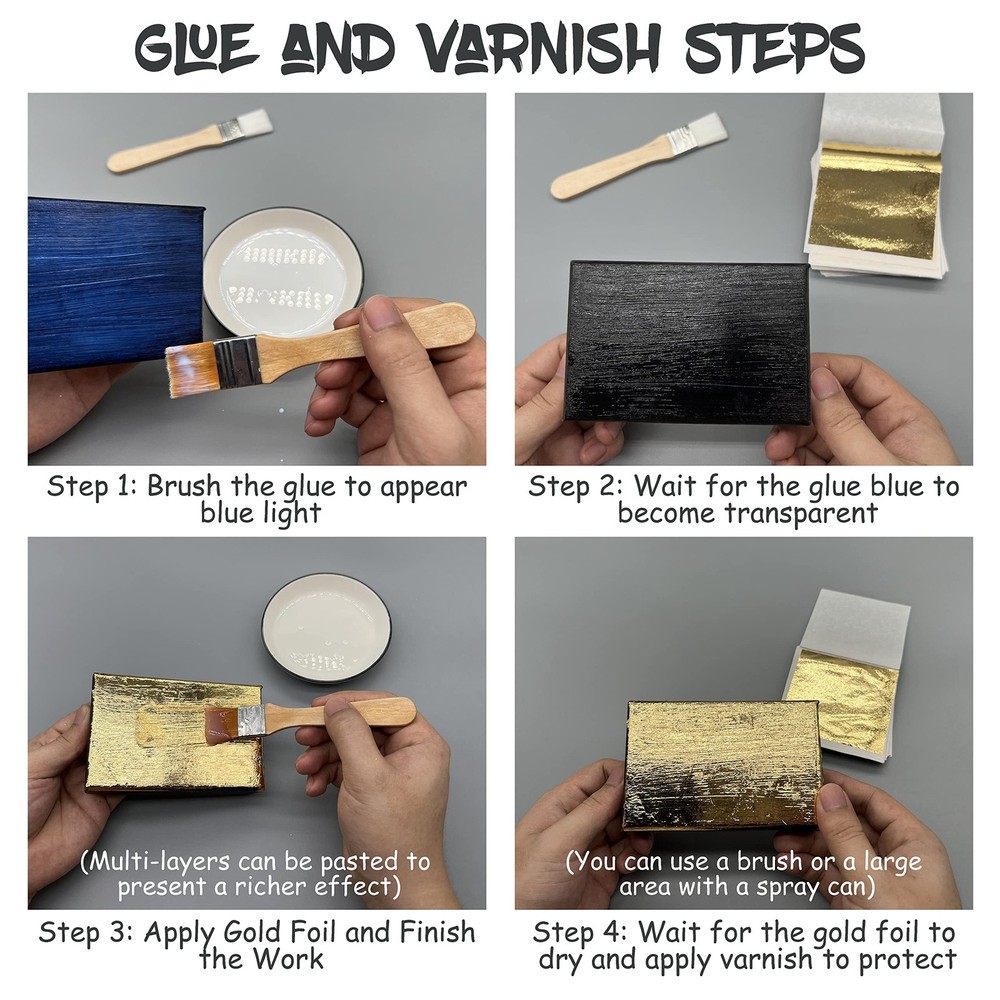 GLUE AND VARNISH STEPS

Step 1: Brush the glue to appear blue light

Step 2: Wait for the glue blue to become transparent

(Multi-layers can be pasted to present a richer effect)

Step 3: Apply Gold Foil and Finish the Work

(You can use a brush or a large area with a spray can)

Step 4: Wait for the gold foil to dry and apply varnish to protect