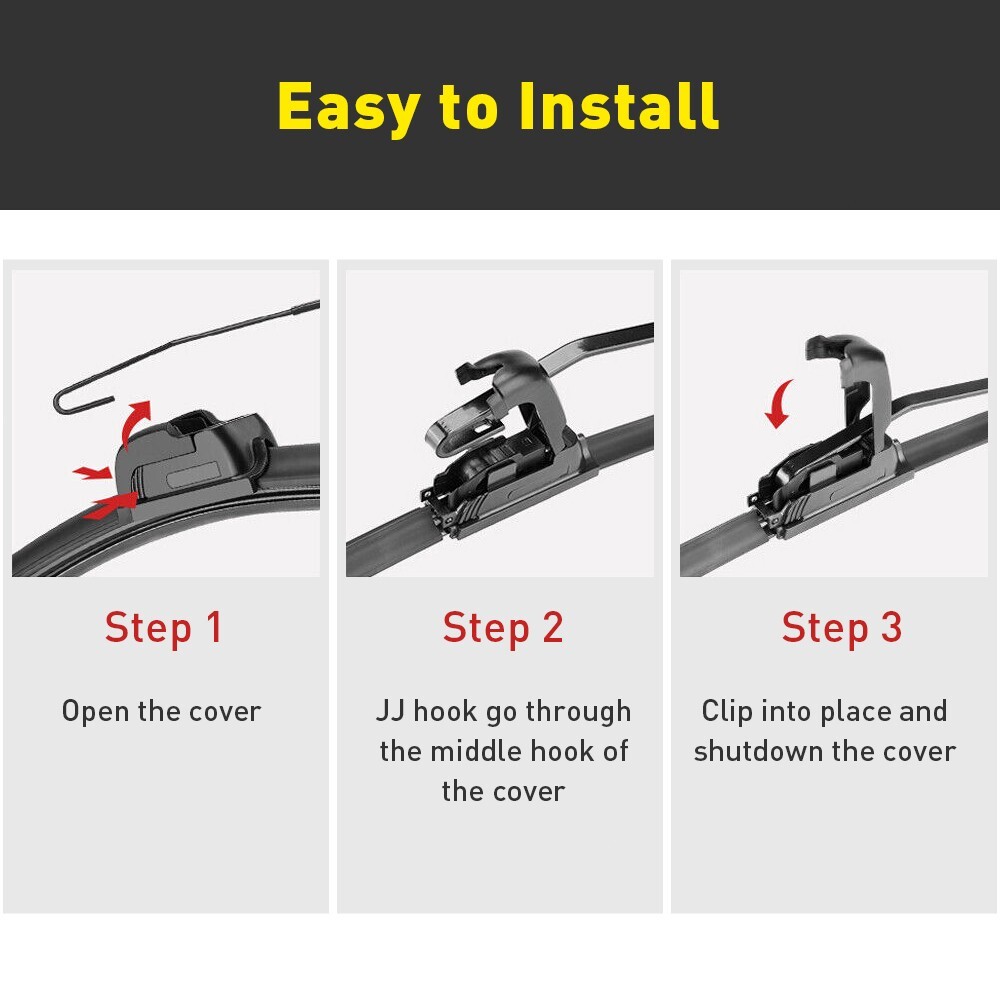 Easy to Install

Step 1

Open the cover

Step 2

JJ hook go through the middle hook of the cover

Step 3

Clip into place and shutdown the cover